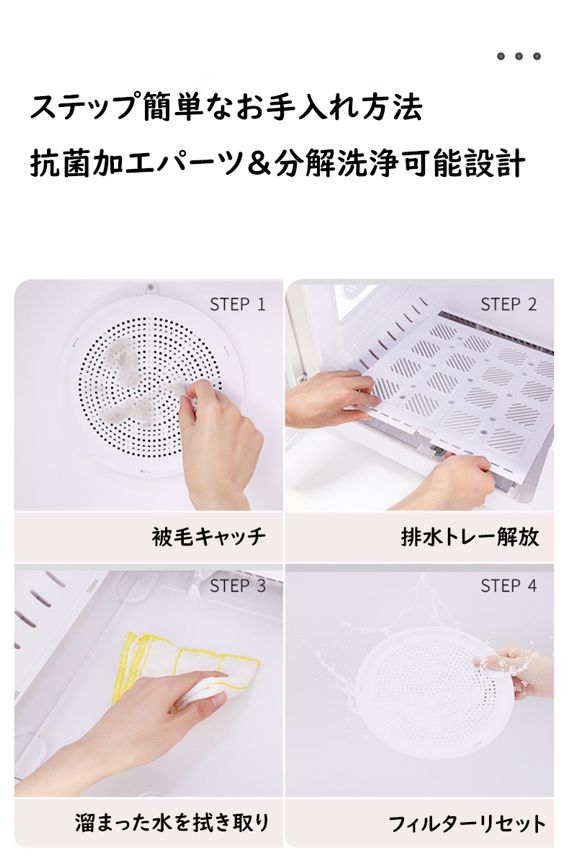 ステップ簡単なお手入れ方法
抗菌加工パーツ＆分解洗浄可能設計

STEP 1
被毛キャッチ

STEP 2
排水トレー解放

STEP 3
溜まった水を拭き取り

STEP 4
フィルターリセット