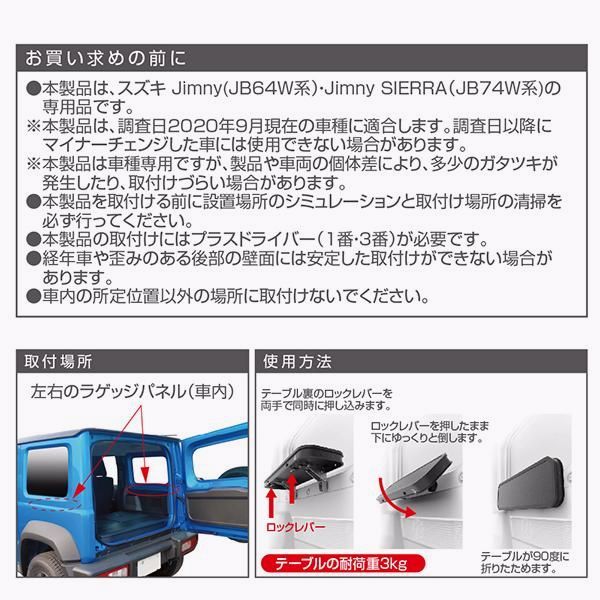 お買い求めの前に

●本製品は、スズキ Jimny(JB64W系)･Jimny SIERRA(JB74W系)の専用品です。
※本製品は、調査日2020年9月現在の車種に適合します。調査日以降にマイナーチェンジした車には使用できない場合があります。
※本製品は車種専用ですが、製品や車両の個体差により、多少のガタツキが発生したり、取付けづらい場合があります。
●本製品を取付ける前に設置場所のシミュレーションと取付け場所の清掃を必ず行ってください。
●本製品の取付けにはプラスドライバー(1番･3番)が必要です。
●経年車や歪みのある後部の壁面には安定した取付けができない場合があります。
●車内の所定位置以外の場所に取付けないでください。

取付場所

左右のラゲッジパネル(車内)

使用方法

テーブル裏のロックレバーを両手で同時に押し込みます。

ロックレバーを押したまま下にゆっくりと倒します。

ロックレバー

テーブルの耐荷重3kg

テーブルが90度に折りたためます。