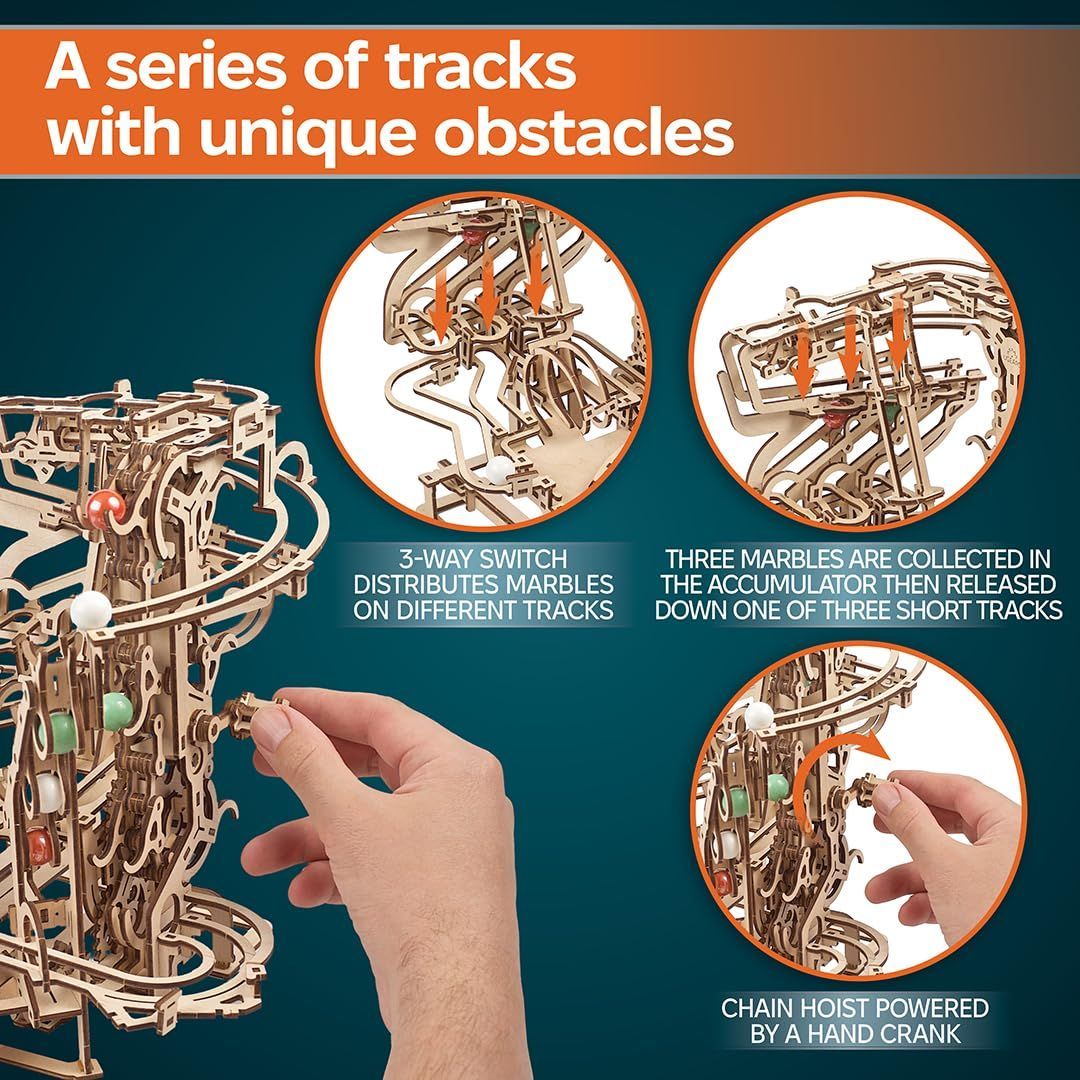 A series of tracks with unique obstacles

3-WAY SWITCH DISTRIBUTES MARBLES ON DIFFERENT TRACKS

THREE MARBLES ARE COLLECTED IN THE ACCUMULATOR THEN RELEASED DOWN ONE OF THREE SHORT TRACKS

CHAIN HOIST POWERED BY A HAND CRANK