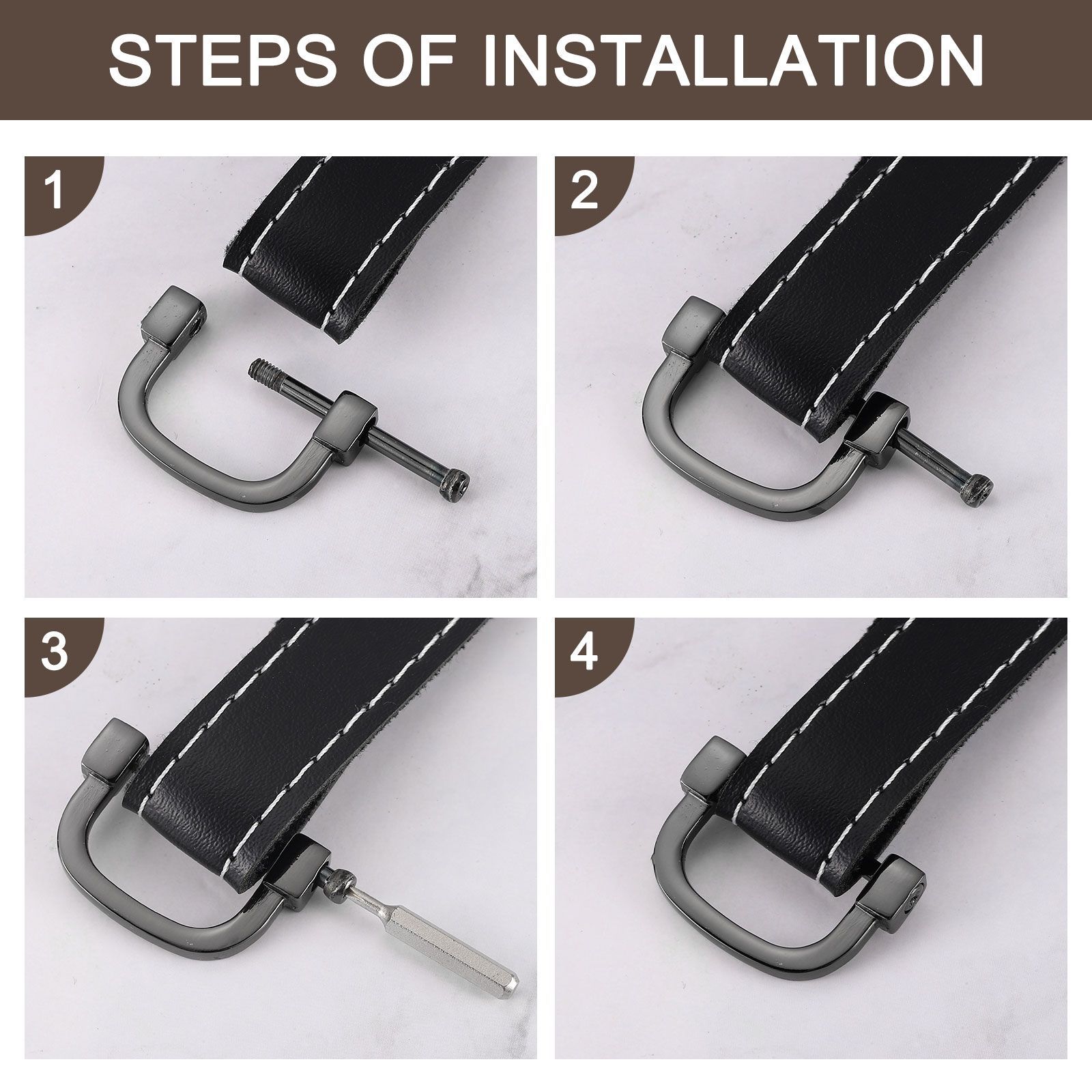 STEPS OF INSTALLATION

1

2

3

4