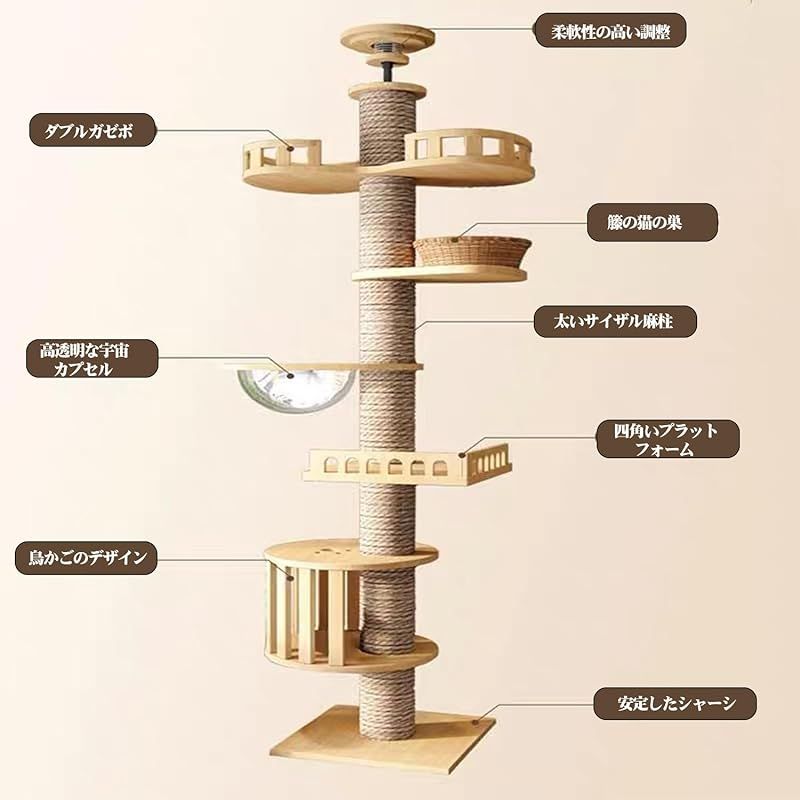 柔軟性の高い調整

ダブルガゼボ

籐の猫の巣

太いサイザル麻柱

高透明な宇宙カプセル

四角いプラットフォーム

鳥かごのデザイン

安定したシャーシ