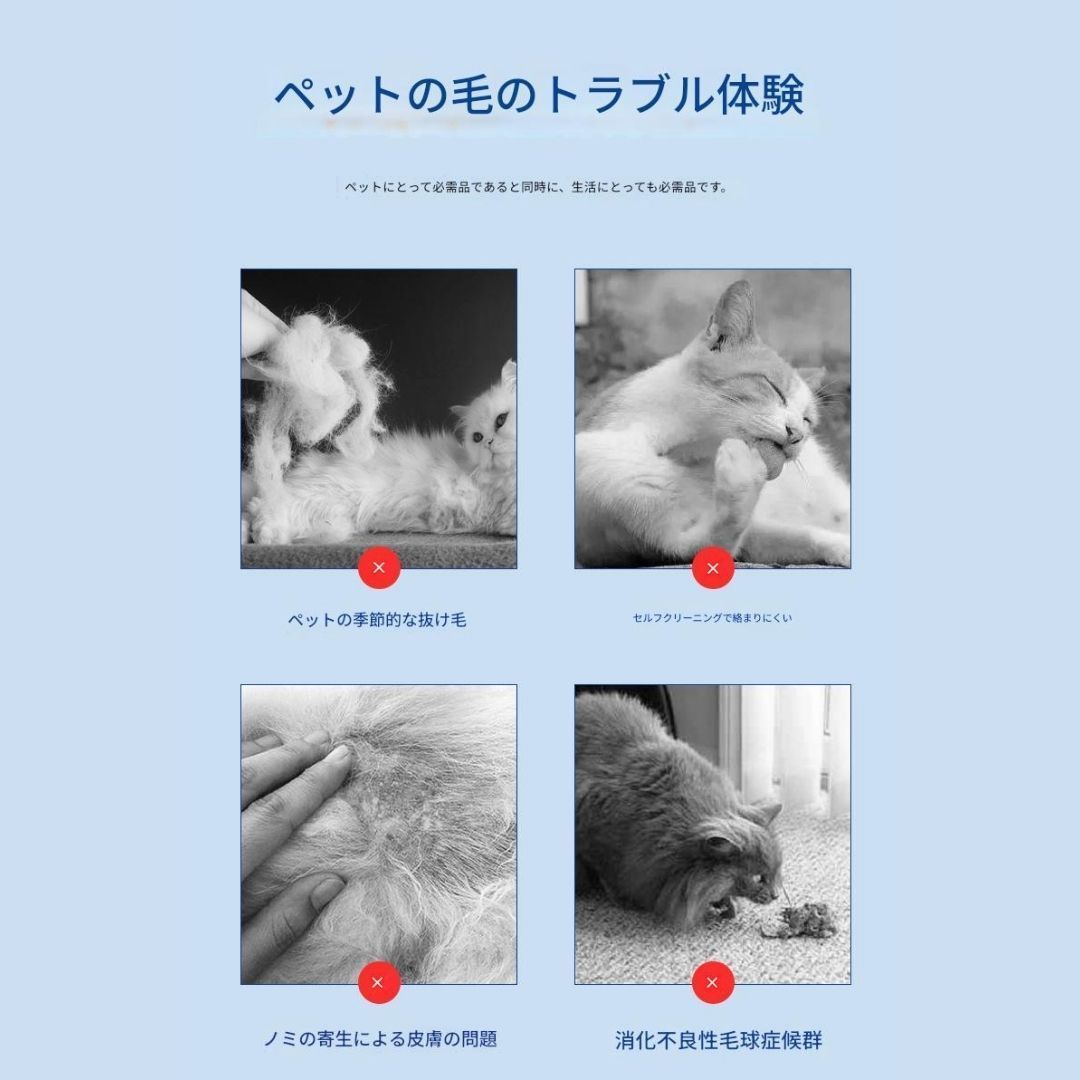 ペットの毛のトラブル体験

ペットにとって必需品であると同時に、生活にとっても必需品です。

×

ペットの季節的な抜け毛

×

セルフクリーニングで絡まりにくい

×

ノミの寄生による皮膚の問題

×

消化不良性毛球症候群