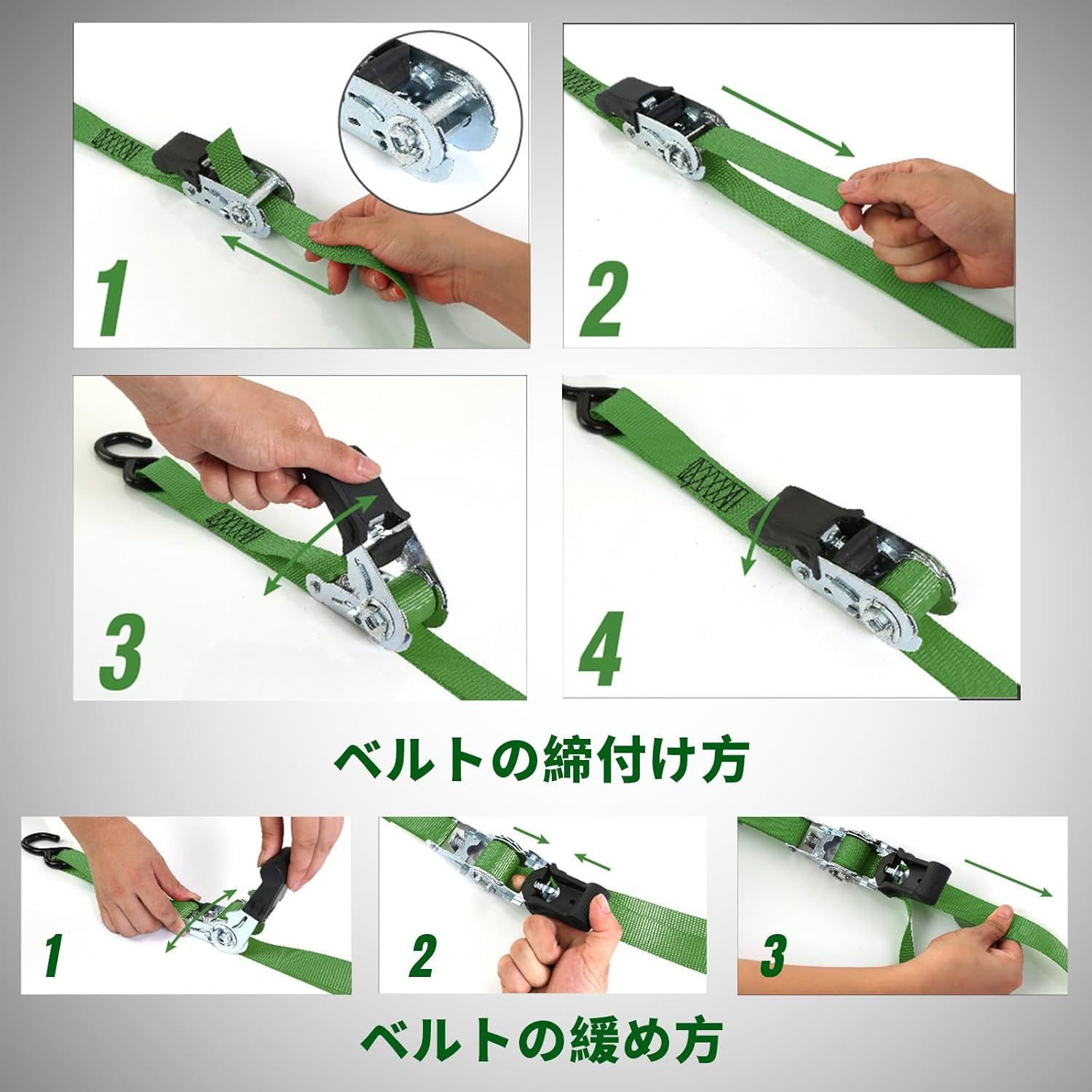 1

2

3

4

ベルトの締付け方

1

2

3

ベルトの緩め方