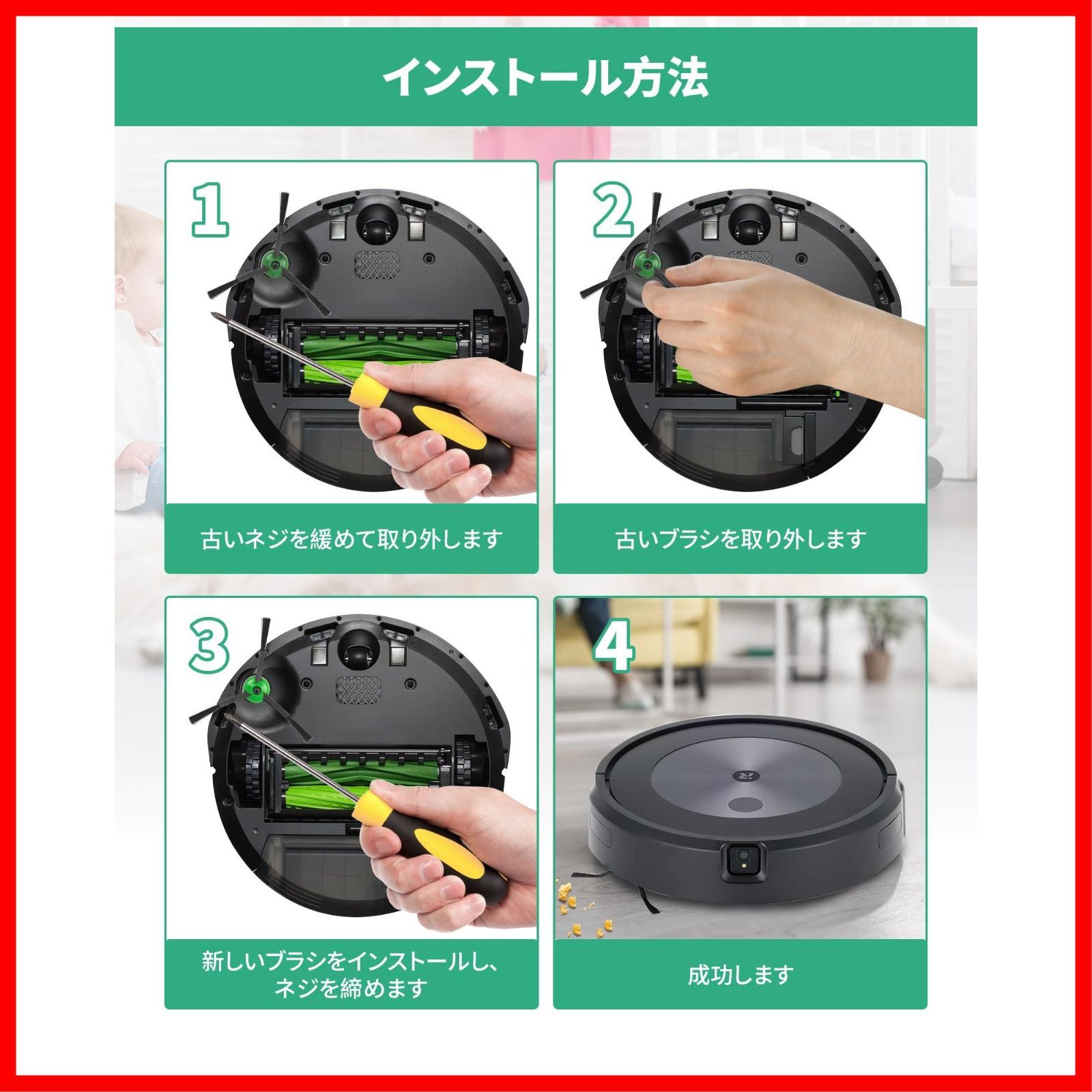 インストール方法

1

古いネジを緩めて取り外します

2

古いブラシを取り外します

3

新しいブラシをインストールし、ネジを締めます

4

成功します