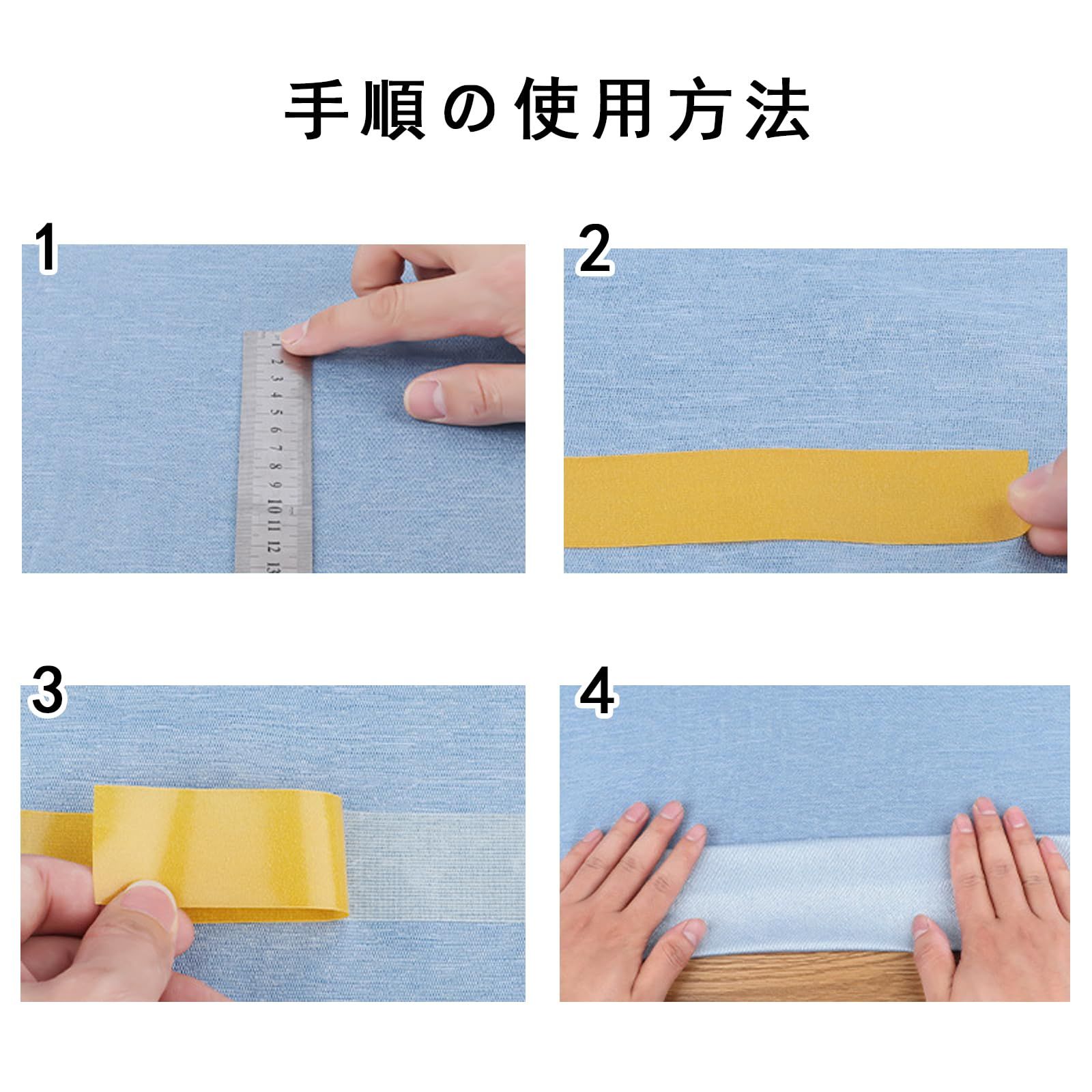 手順の使用方法

1

1 2 3 4 5 6 7 8 9 10 11 12 13

2

3

4