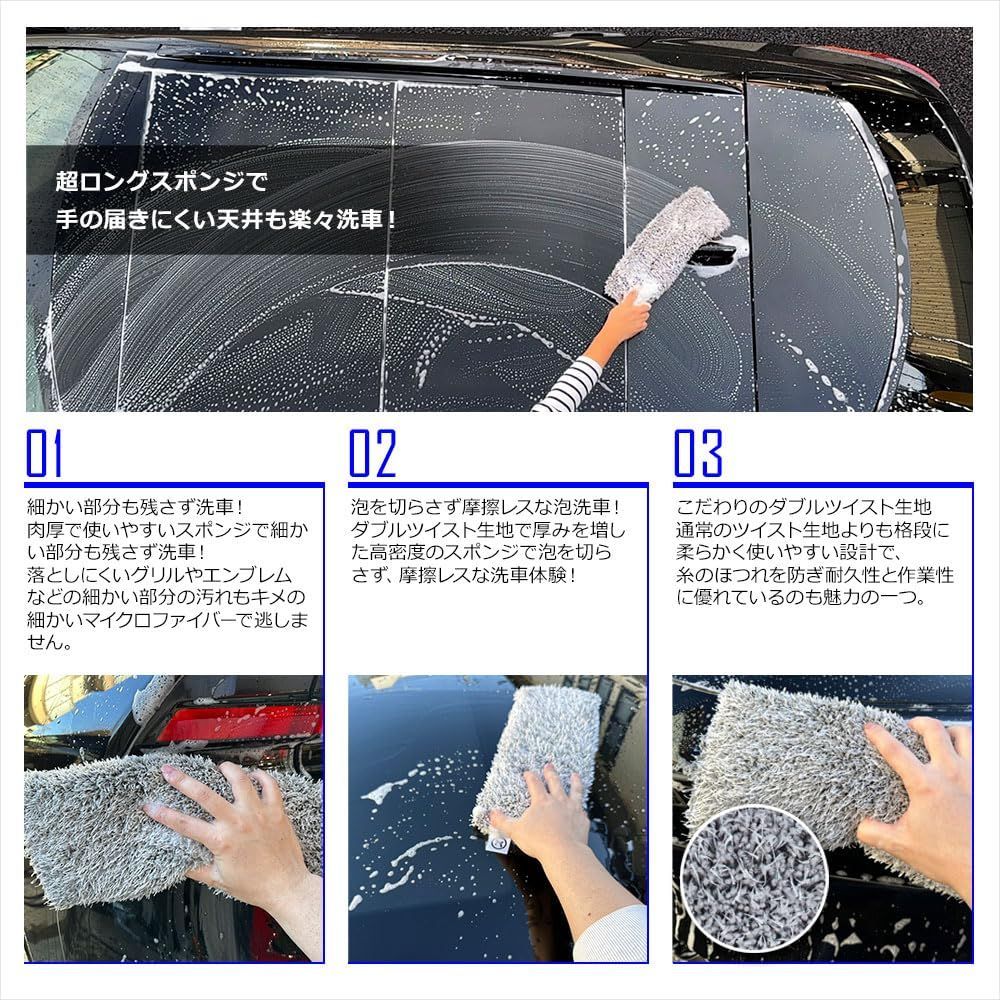 超ロングスポンジで
手の届きにくい天井も楽々洗車！

01

細かい部分も残さず洗車！
肉厚で使いやすいスポンジで細かい部分も残さず洗車！
落としにくいグリルやエンブレムなどの細かい部分の汚れもキメの細かいマイクロファイバーで逃しません。

02

泡を切らさず摩擦レスな泡洗車！
ダブルツイスト生地で厚みを増した高密度のスポンジで泡を切らさず、摩擦レスな洗車体験！

03

こだわりのダブルツイスト生地
通常のツイスト生地よりも格段に柔らかく使いやすい設計で、
糸のほつれを防ぎ耐久性と作業性に優れているのも魅力の一つ。