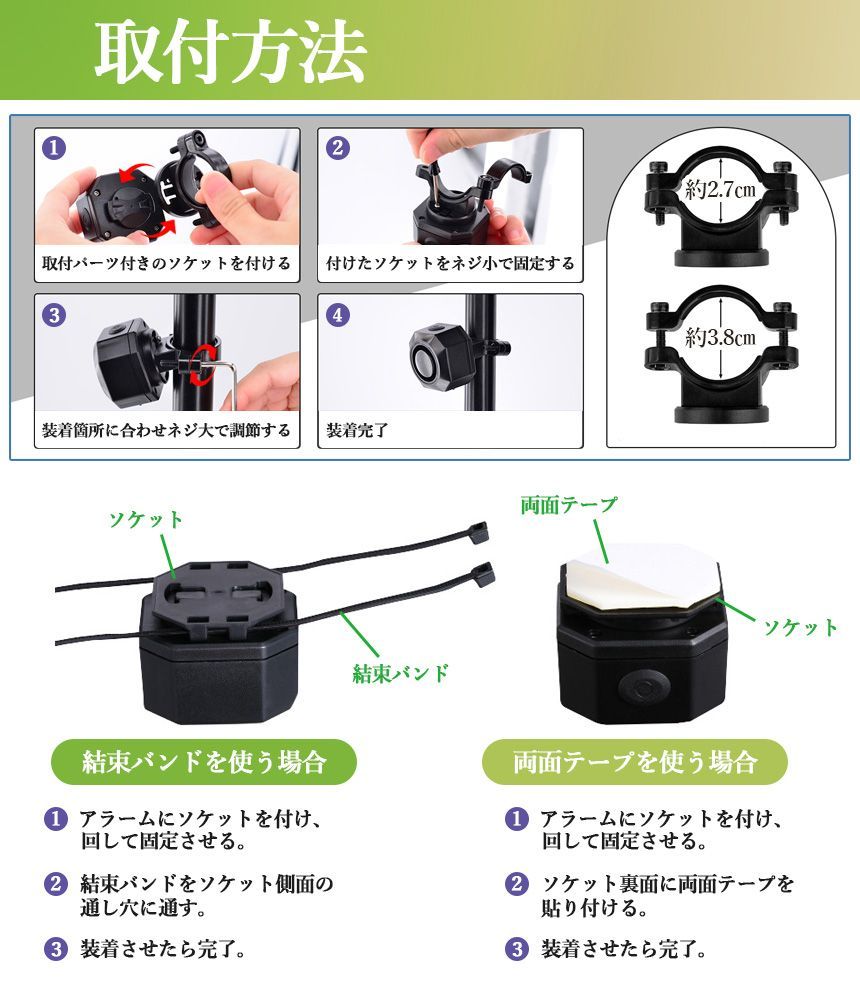 取付方法

1 取付パーツ付きのソケットを付ける

2 付けたソケットをネジ小で固定する

3 装着箇所に合わせネジ大で調節する

4 装着完了

約2.7㎝

約3.8㎝

ソケット

結束バンド

両面テープ

ソケット

結束バンドを使う場合

1 アラームにソケットを付け、回して固定させる。

2 結束バンドをソケット側面の通し穴に通す。

3 装着させたら完了。

両面テープを使う場合

1 アラームにソケットを付け、回して固定させる。

2 ソケット裏面に両面テープを貼り付ける。

3 装着させたら完了。