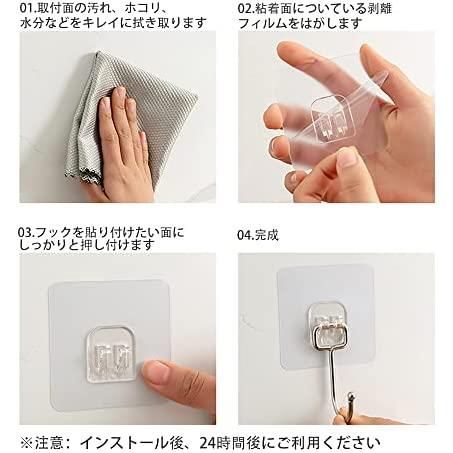 01.取付面の汚れ、ホコリ、水分などをキレイに拭き取ります

02.粘着面についている剥離フィルムをはがします

03.フックを貼り付けたい面にしっかりと押し付けます

04.完成

※注意：インストール後、24時間後にご利用ください