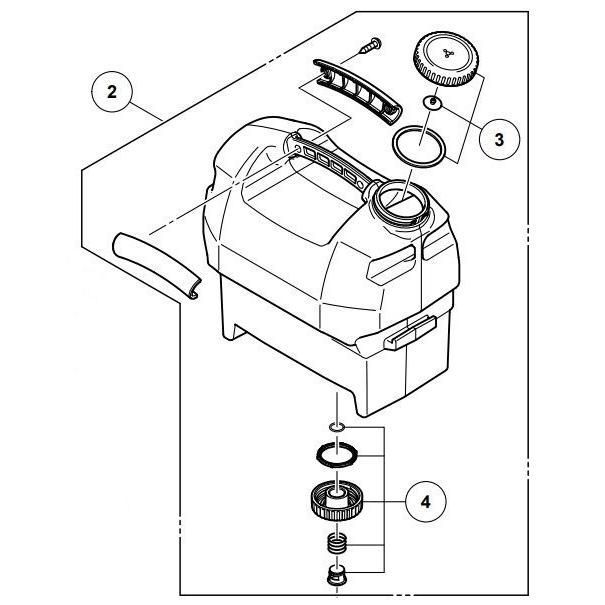 2
3
4