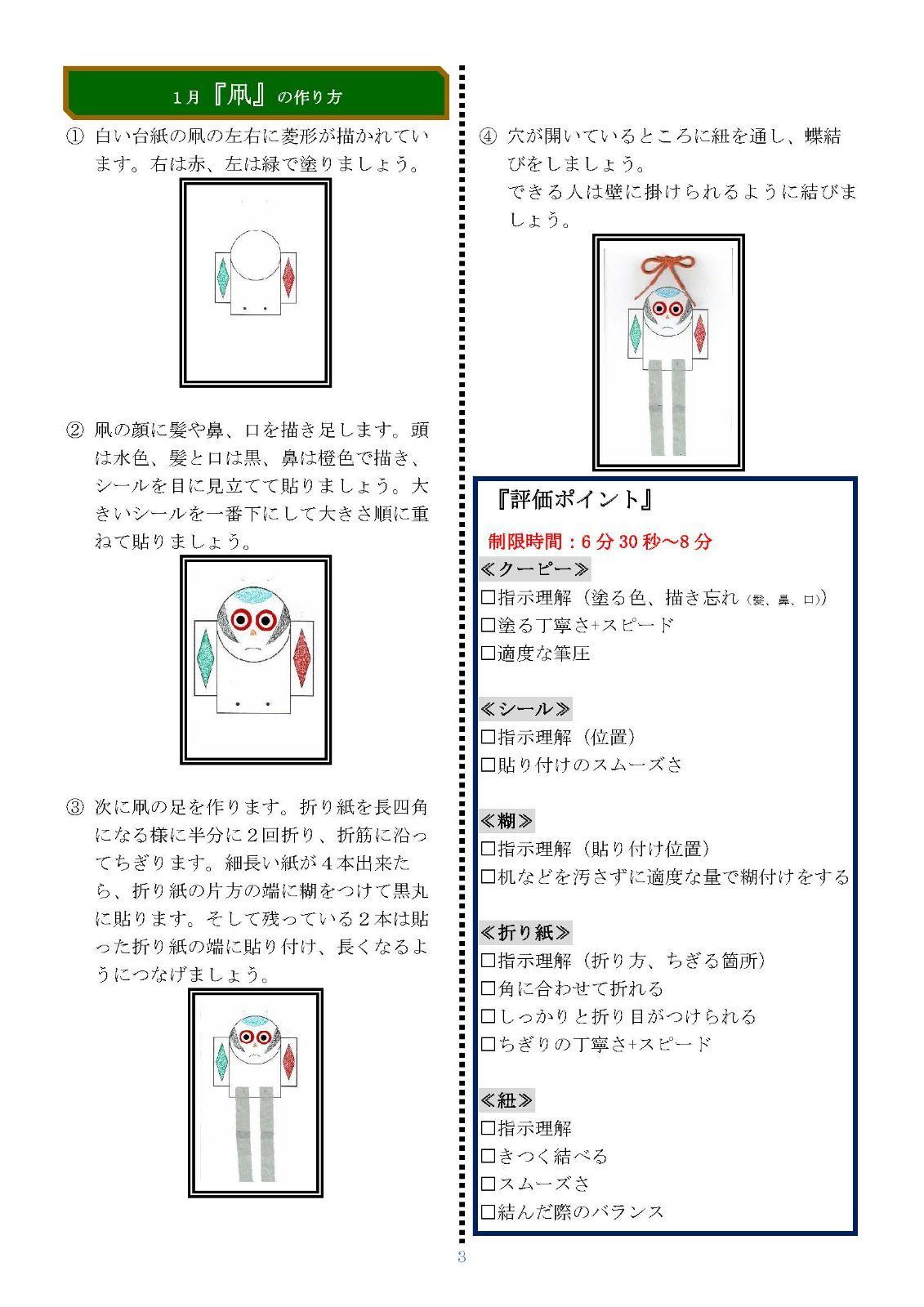 1月『凧』の作り方

① 白い台紙の凧の左右に菱形が描かれています。右は赤、左は緑で塗りましょう。

② 凧の顔に髪や鼻、口を描き足します。頭は水色、髪と口は黒、鼻は橙色で描き、シールを目に見立てて貼りましょう。大きいシールを一番下にして大きさ順に重ねて貼りましょう。

③ 次に凧の足を作ります。折り紙を長四角になる様に半分に2回折り、折筋に沿ってちぎります。細長い紙が4本出来たら、折り紙の片方の端に糊をつけて黒丸に貼ります。そして残っている2本は貼った折り紙の端に貼り付け、長くなるようにつなげましょう。

④ 穴が開いているところに紐を通し、蝶結びをしましょう。
できる人は壁に掛けられるように結びましょう。

『評価ポイント』
制限時間：6分30秒～8分
≪クーピー≫
□指示理解（塗る色、描き忘れ（髪、鼻、口））
□塗る丁寧さ+スピード
□適度な筆圧

≪シール≫
□指示理解（位置）
□貼り付けのスムーズさ

≪糊≫
□指示理解（貼り付け位置）
□机などを汚さずに適度な量で糊付けをする

≪折り紙≫
□指示理解（折り方、ちぎる箇所）
□角に合わせて折れる
□しっかりと折り目がつけられる
□ちぎりの丁寧さ+スピード

≪紐≫
□指示理解
□きつく結べる
□スムーズさ
□結んだ際のバランス

3