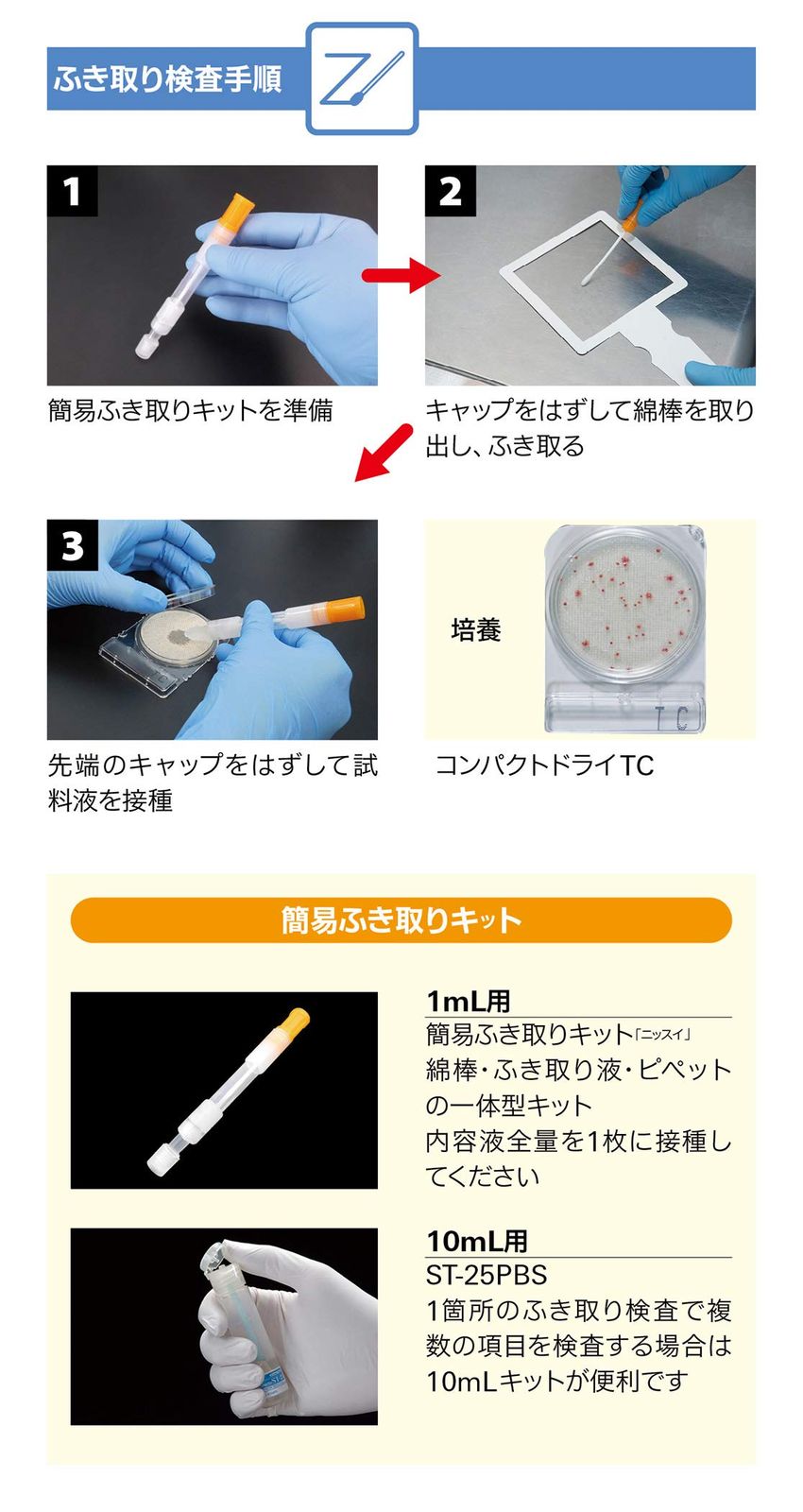 ふき取り検査手順

1

簡易ふき取りキットを準備

2

キャップをはずして綿棒を取り出し、ふき取る

3

先端のキャップをはずして試料液を接種

培養

TC

コンパクトドライTC

簡易ふき取りキット

1mL用
簡易ふき取りキット「ニッスイ」
綿棒・ふき取り液・ピペットの一体型キット
内容液全量を1枚に接種してください

10mL用
ST-25PBS
1箇所のふき取り検査で複数の項目を検査する場合は10mLキットが便利です