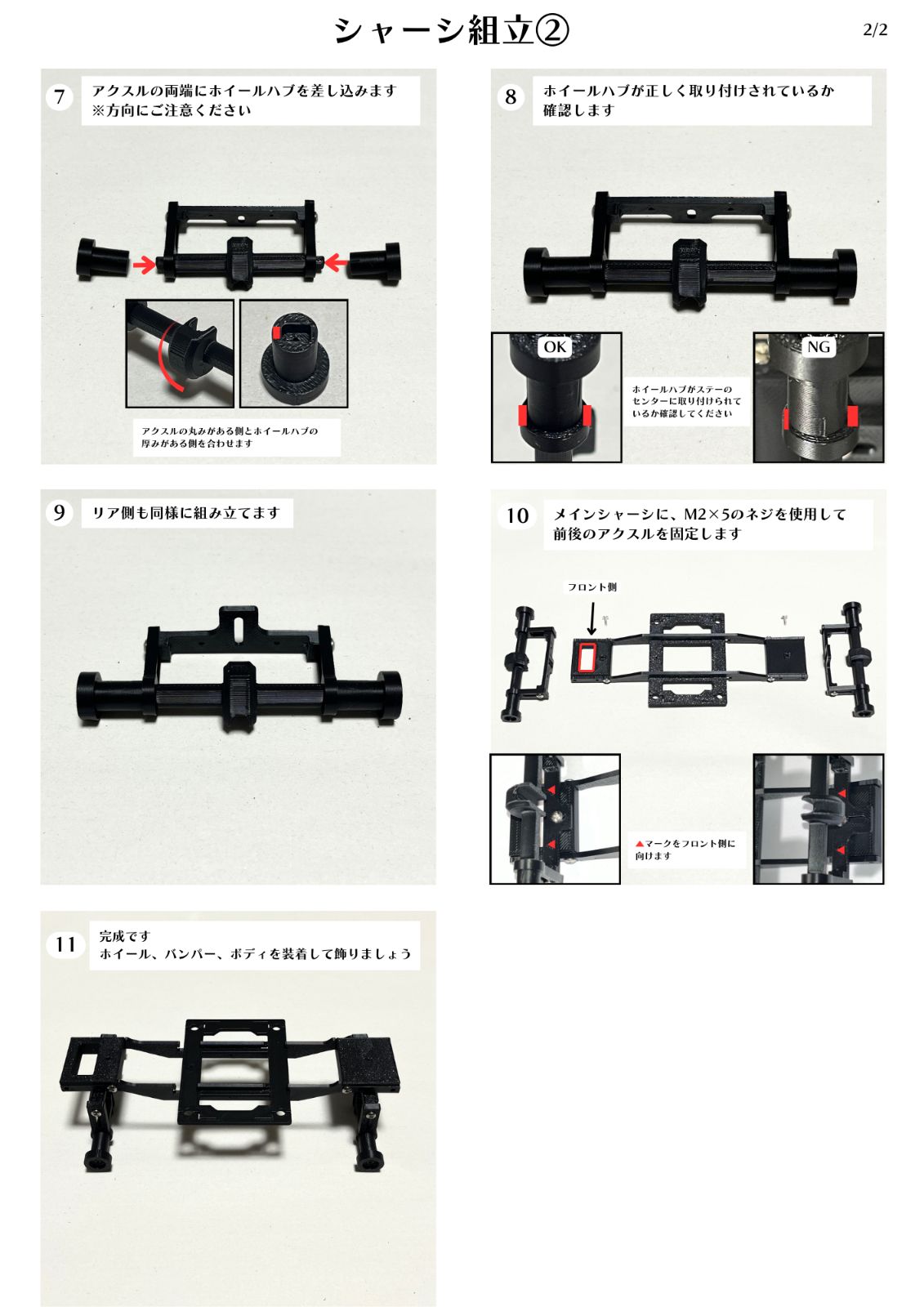 シャーシ組立②

2/2

7
アクスルの両端にホイールハブを差し込みます
※方向にご注意ください

アクスルの丸みがある側とホイールハブの厚みがある側を合わせます

8
ホイールハブが正しく取り付けされているか確認します

OK

ホイールハブがステーのセンターに取り付けられているか確認してください

NG

9
リア側も同様に組み立てます

10
メインシャーシに、M2×5のネジを使用して前後のアクスルを固定します

フロント側

▲マークをフロント側に向けます

11
完成です
ホイール、バンパー、ボディを装着して飾りましょう