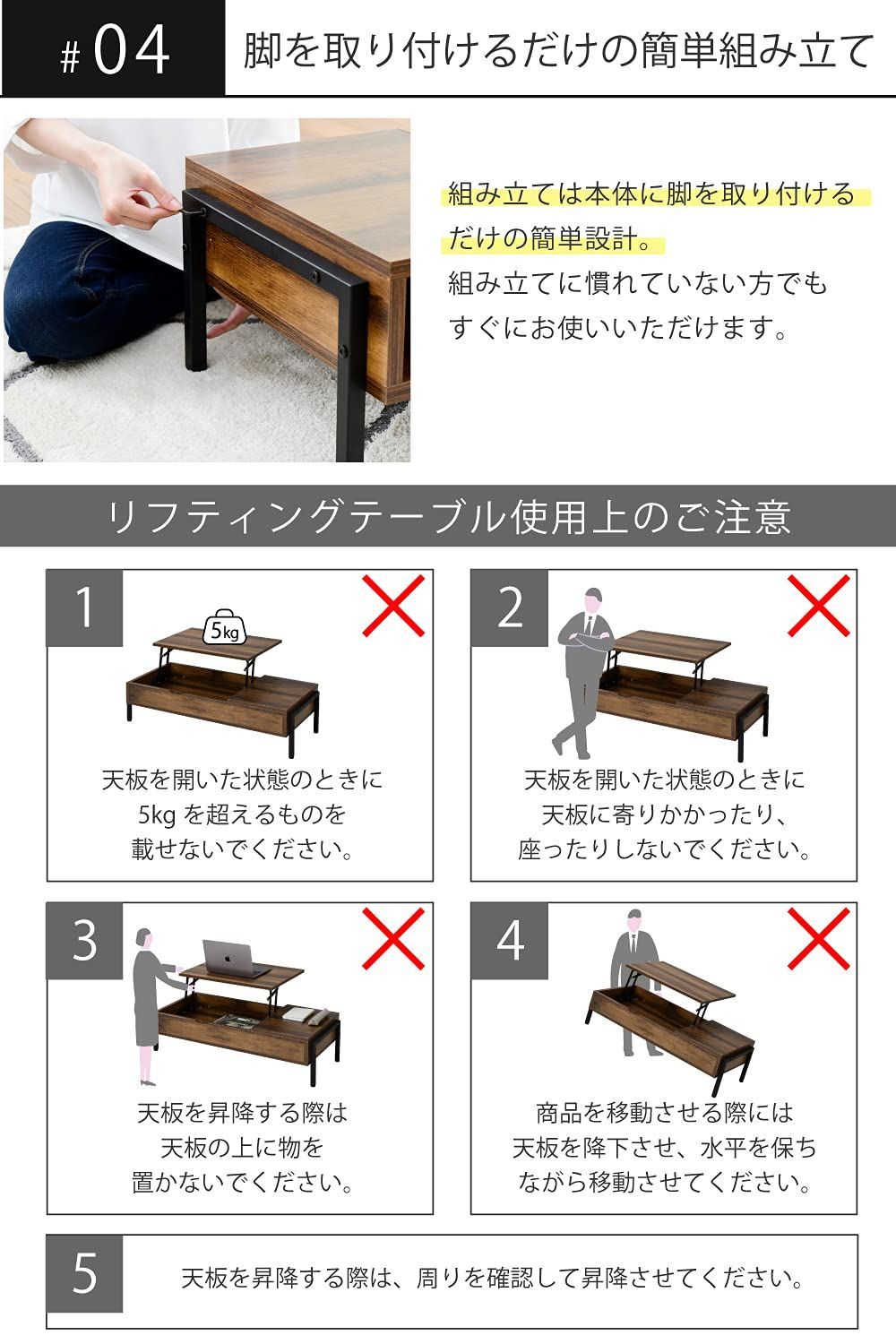 #04 脚を取り付けるだけの簡単組み立て

組み立ては本体に脚を取り付けるだけの簡単設計。
組み立てに慣れていない方でもすぐにお使いいただけます。

リフティングテーブル使用上のご注意

1

5kg

天板を開いた状態のときに
5kg を超えるものを
載せないでください。

2

天板を開いた状態のときに
天板に寄りかかったり、
座ったりしないでください。

3

天板を昇降する際は
天板の上に物を
置かないでください。

4

商品を移動させる際には
天板を降下させ、水平を保ち
ながら移動させてください。

5

天板を昇降する際は、周りを確認して昇降させてください。