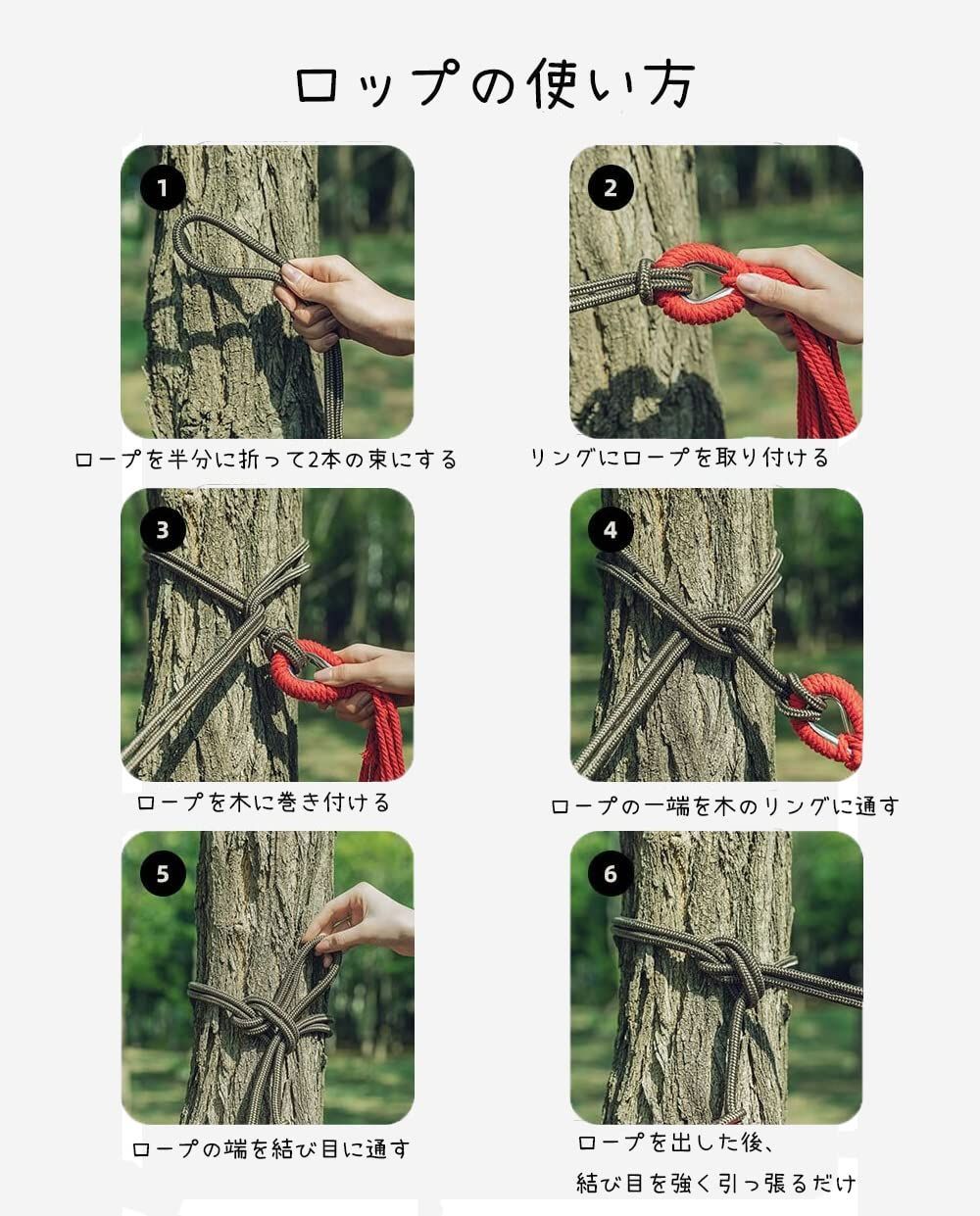 ロップの使い方

1

ロープを半分に折って2本の束にする

2

リングにロープを取り付ける

3

ロープを木に巻き付ける

4

ロープの一端を木のリングに通す

5

ロープの端を結び目に通す

6

ロープを出した後、
結び目を強く引っ張るだけ