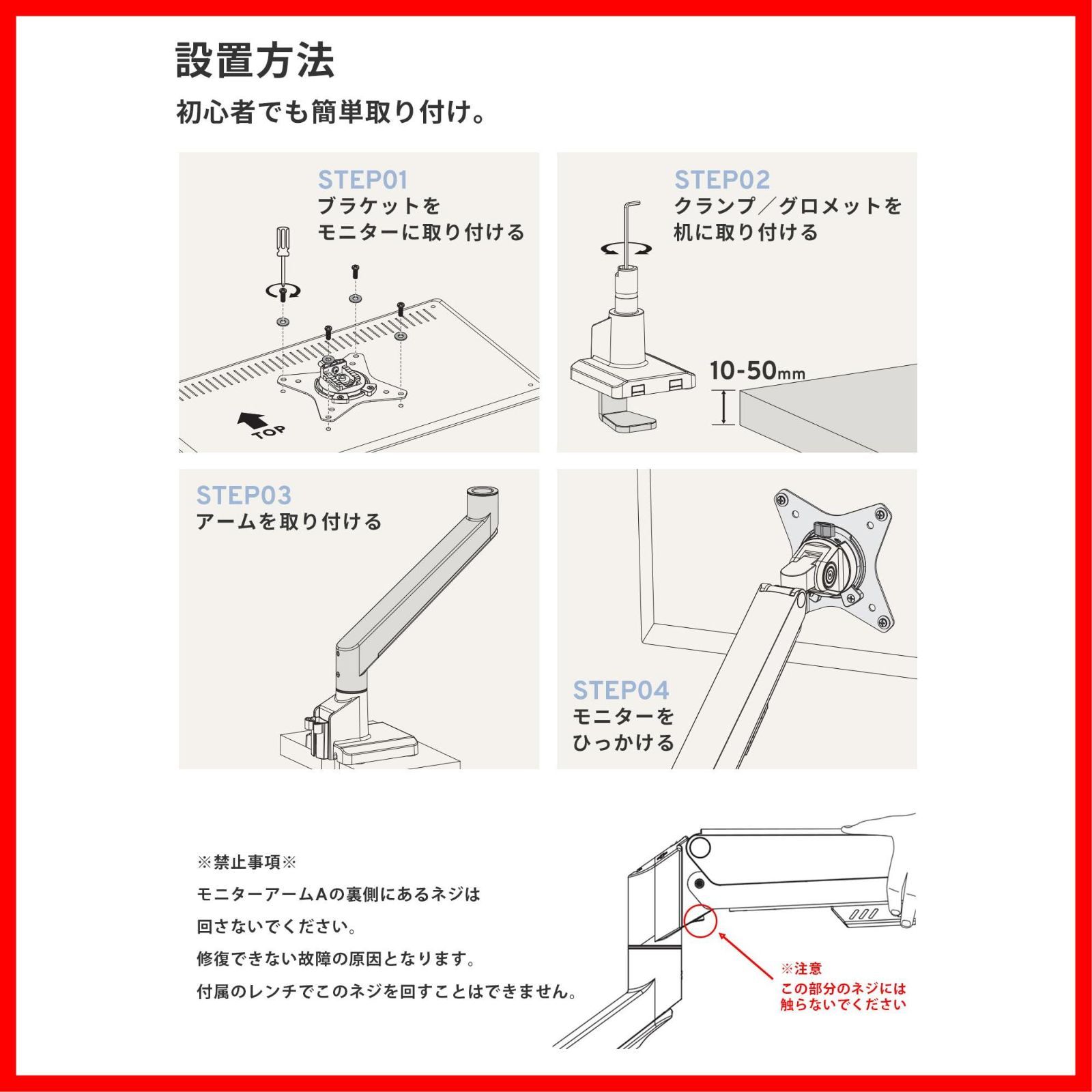 設置方法

初心者でも簡単取り付け。

STEP01
ブラケットを
モニターに取り付ける

TOP

STEP02
クランプ／グロメットを
机に取り付ける

10-50mm

STEP03
アームを取り付ける

STEP04
モニターを
ひっかける

※禁止事項※
モニターアームAの裏側にあるネジは
回さないでください。
修復できない故障の原因となります。
付属のレンチでこのネジを回すことはできません。

※注意
この部分のネジには
触らないでください