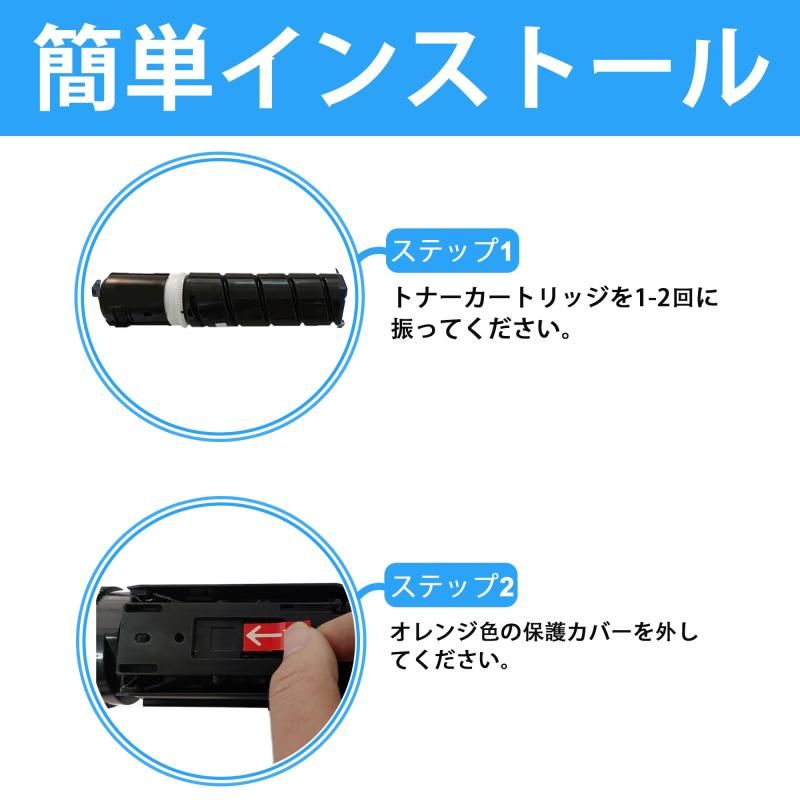 簡単インストール

ステップ1

トナーカートリッジを1-2回に振ってください。

ステップ2

オレンジ色の保護カバーを外してください。