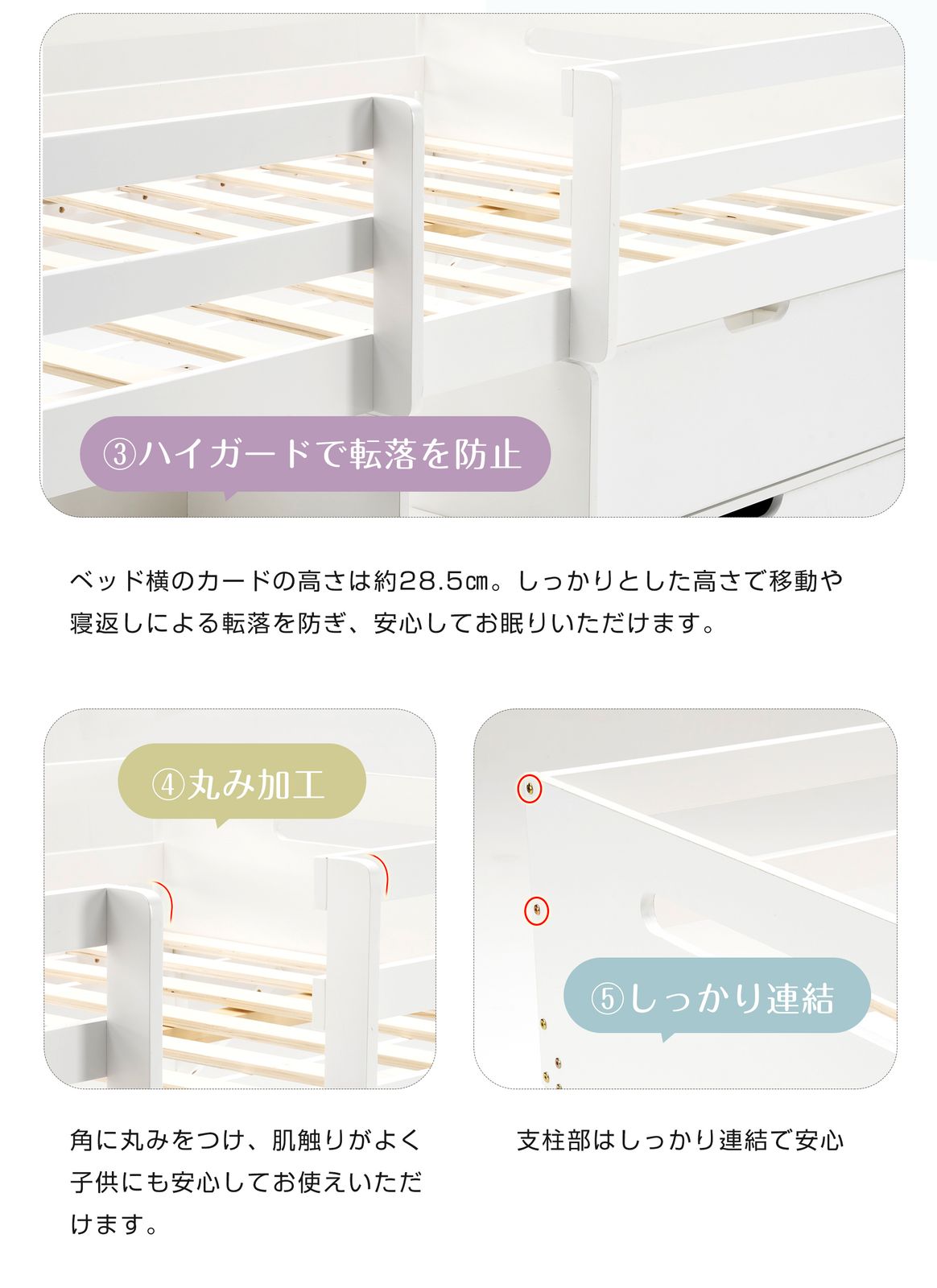 ③ハイガードで転落を防止

ベッド横のカードの高さは約28.5㎝。しっかりとした高さで移動や寝返しによる転落を防ぎ、安心してお眠りいただけます。

④丸み加工

角に丸みをつけ、肌触りがよく子供にも安心してお使えいただけます。

⑤しっかり連結

支柱部はしっかり連結で安心