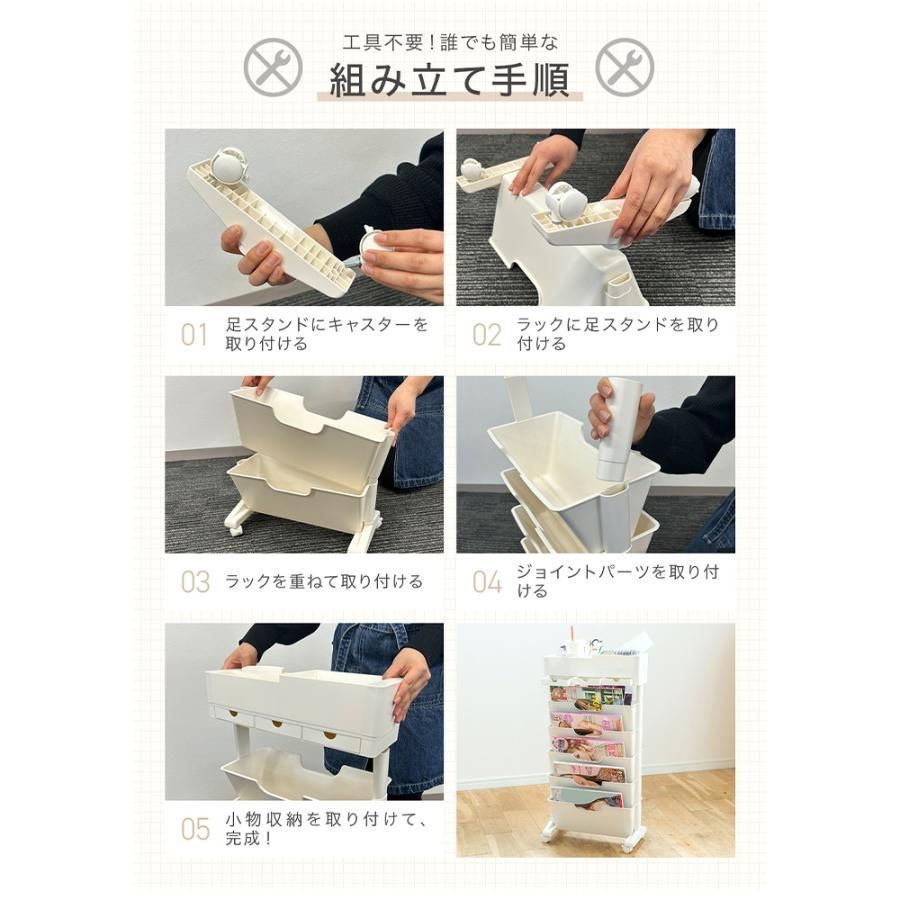 工具不要！誰でも簡単な

組み立て手順

01 足スタンドにキャスターを取り付ける

02 ラックに足スタンドを取り付ける

03 ラックを重ねて取り付ける

04 ジョイントパーツを取り付ける

05 小物収納を取り付けて、完成！