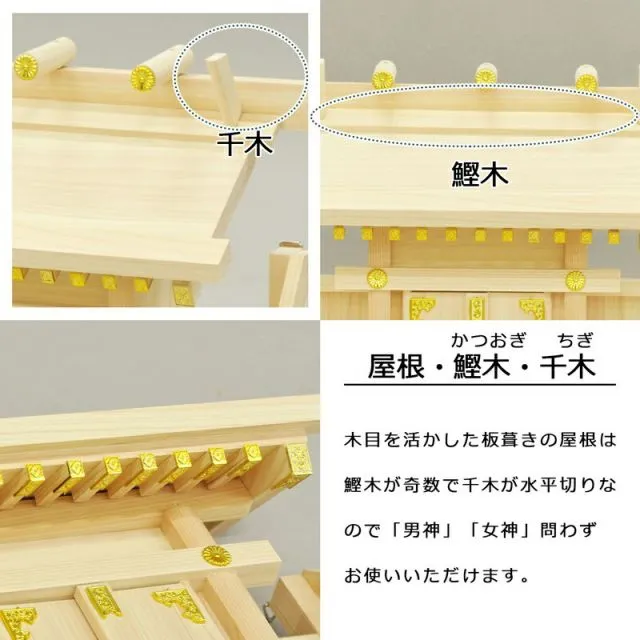 千木

鰹木

かつおぎ　ちぎ
屋根・鰹木・千木

木目を活かした板葺きの屋根は鰹木が奇数で千木が水平切りなので「男神」「女神」問わずお使いいただけます。