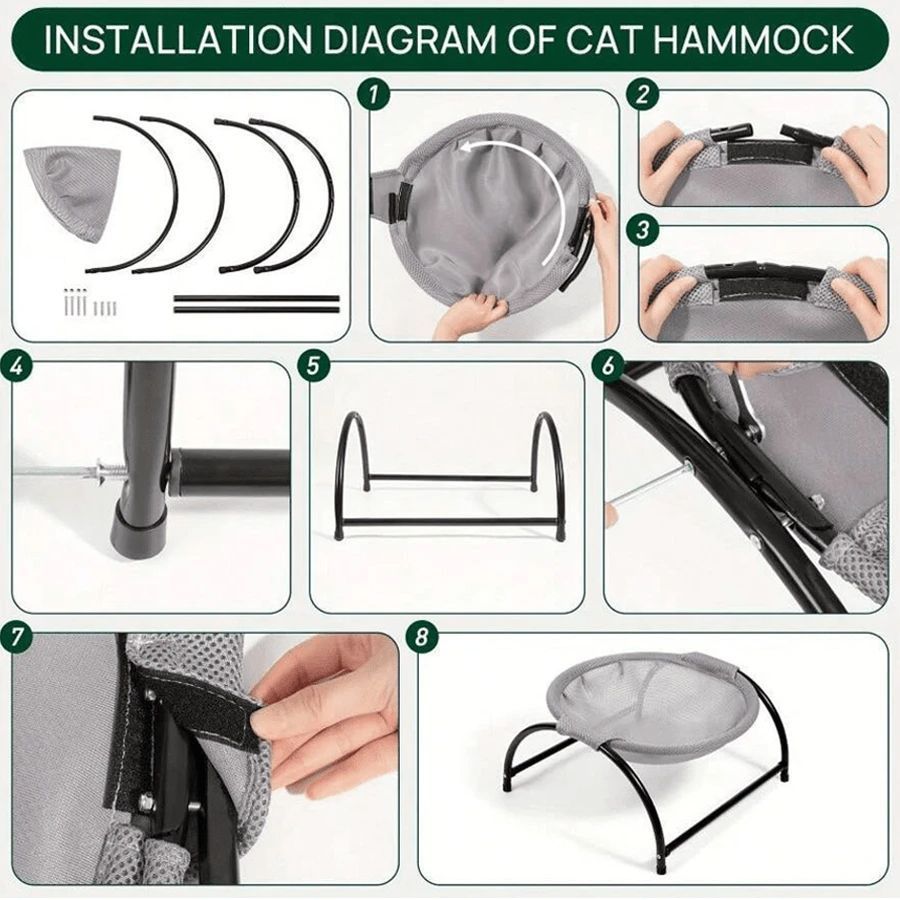 INSTALLATION DIAGRAM OF CAT HAMMOCK

1

2

3

4

5

6

7

8