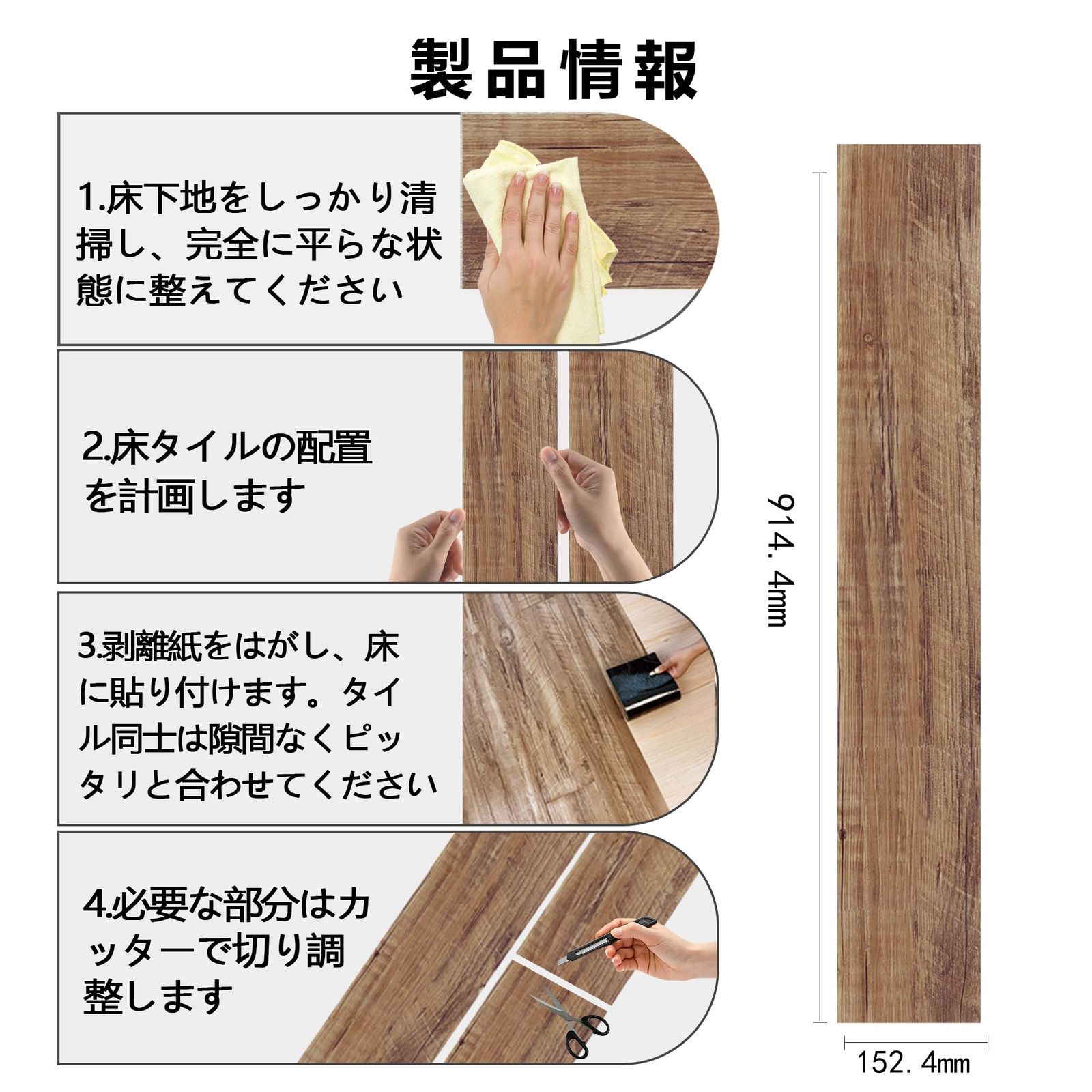 製品情報

1.床下地をしっかり清掃し、完全に平らな状態に整えてください

2.床タイルの配置を計画します

3.剥離紙をはがし、床に貼り付けます。タイル同士は隙間なくピッタリと合わせてください

4.必要な部分はカッターで切り調整します

914. 4mm

152. 4mm