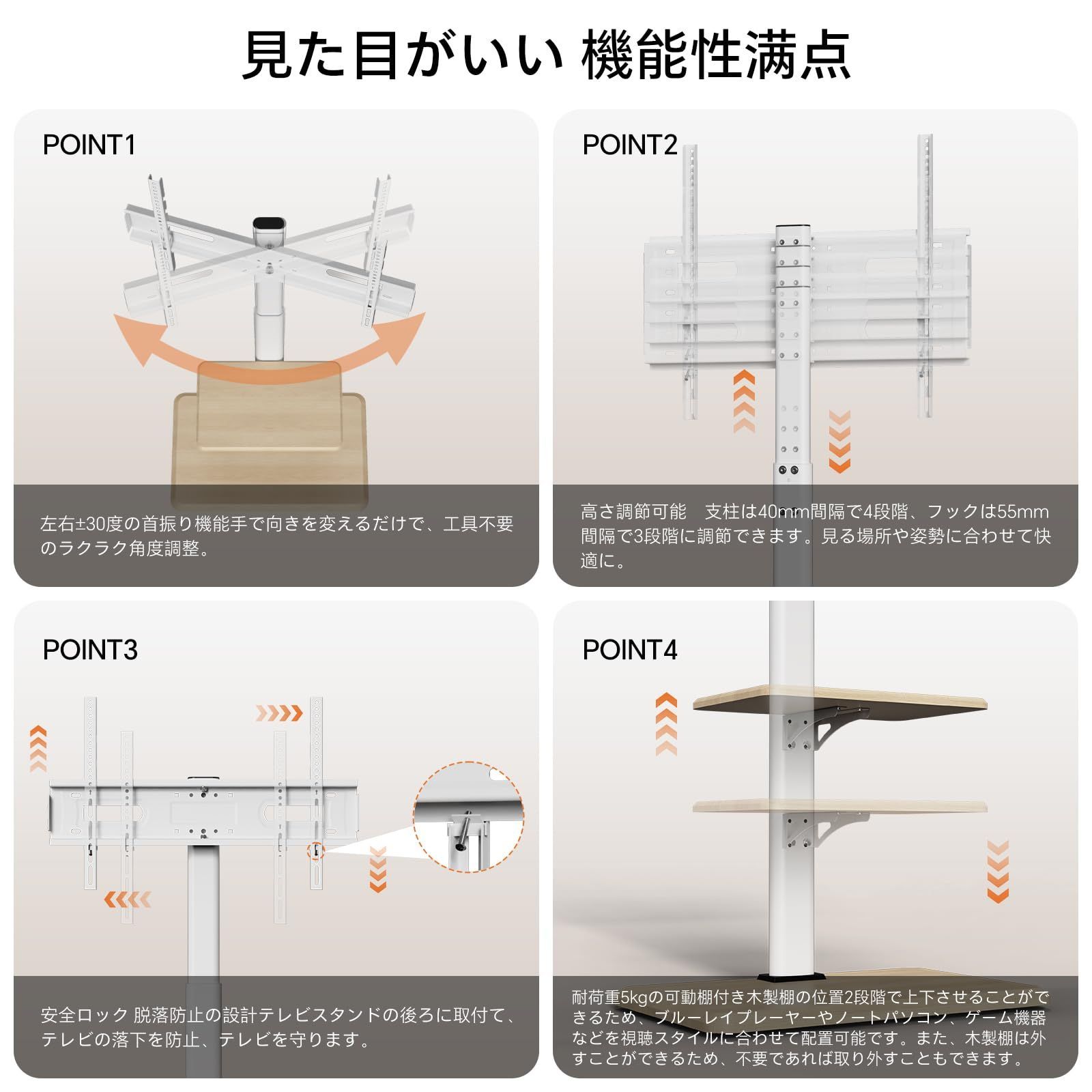 見た目がいい 機能性満点

POINT1

左右±30度の首振り機能手で向きを変えるだけで、工具不要のラクラク角度調整。

POINT2

高さ調節可能　支柱は40mm間隔で4段階、フックは55mm間隔で3段階に調節できます。見る場所や姿勢に合わせて快適に。

POINT3

安全ロック 脱落防止の設計テレビスタンドの後ろに取付て、テレビの落下を防止、テレビを守ります。

POINT4

耐荷重5kgの可動棚付き木製棚の位置2段階で上下させることができるため、ブルーレイプレーヤーやノートパソコン、ゲーム機器などを視聴スタイルに合わせて配置可能です。また、木製棚は外すことができるため、不要であれば取り外すこともできます。