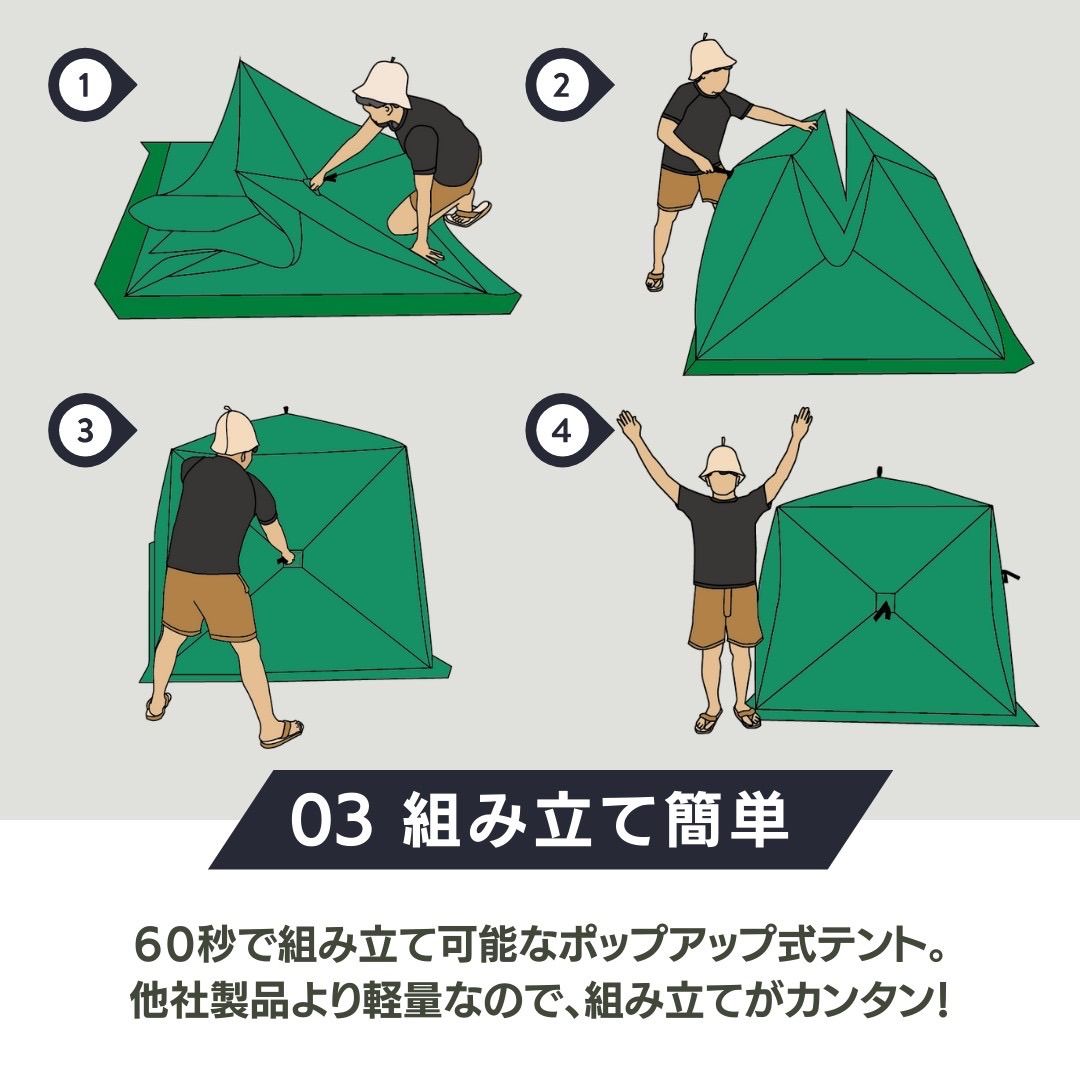 1

2

3

4

03 組み立て簡単

60秒で組み立て可能なポップアップ式テント。
他社製品より軽量なので、組み立てがカンタン!