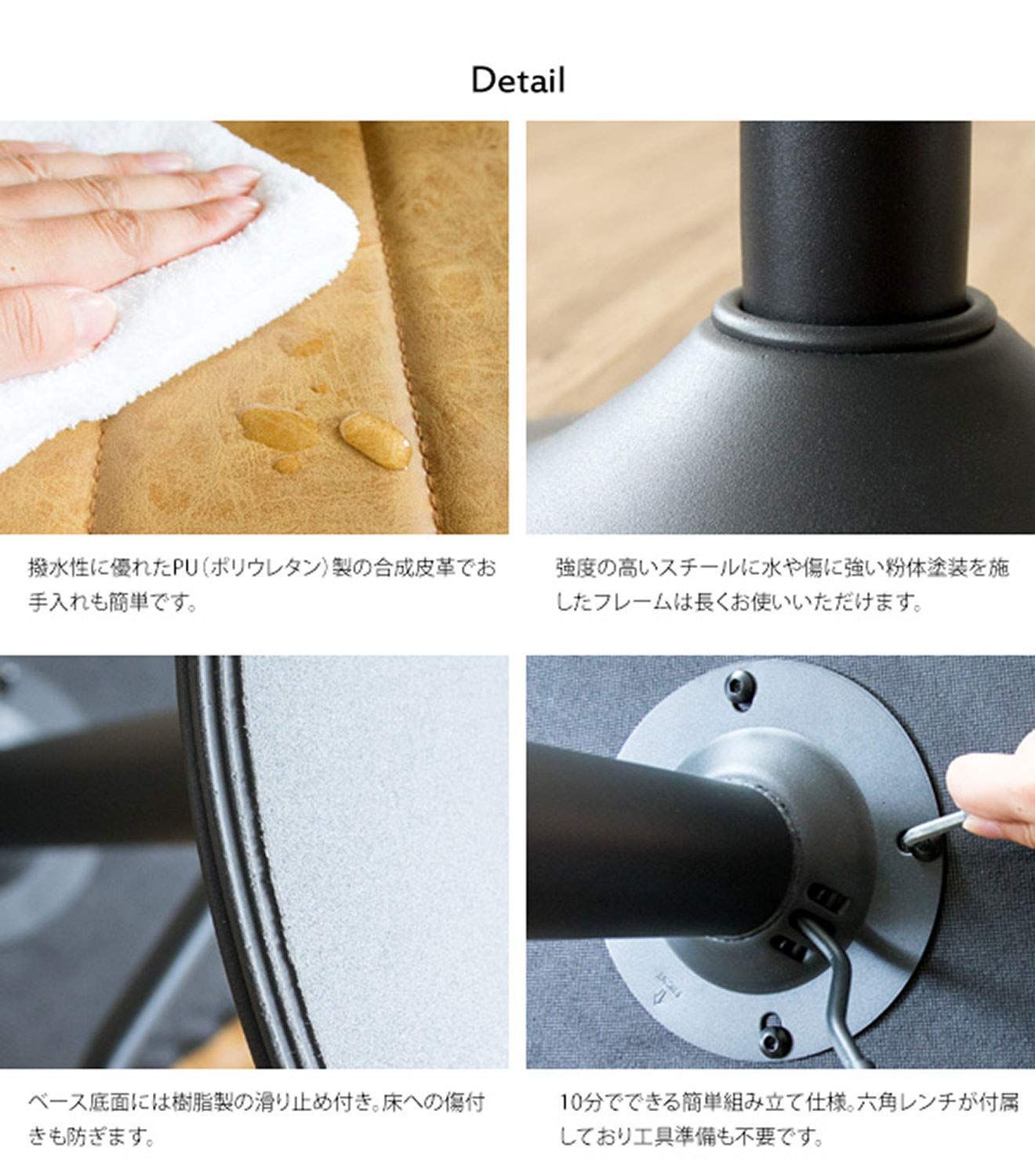 Detail

撥水性に優れたPU（ポリウレタン）製の合成皮革でお手入れも簡単です。

強度の高いスチールに水や傷に強い粉体塗装を施したフレームは長くお使いいただけます。

ベース底面には樹脂製の滑り止め付き。床への傷付きも防ぎます。

10分でできる簡単組み立て仕様。六角レンチが付属しており工具準備も不要です。