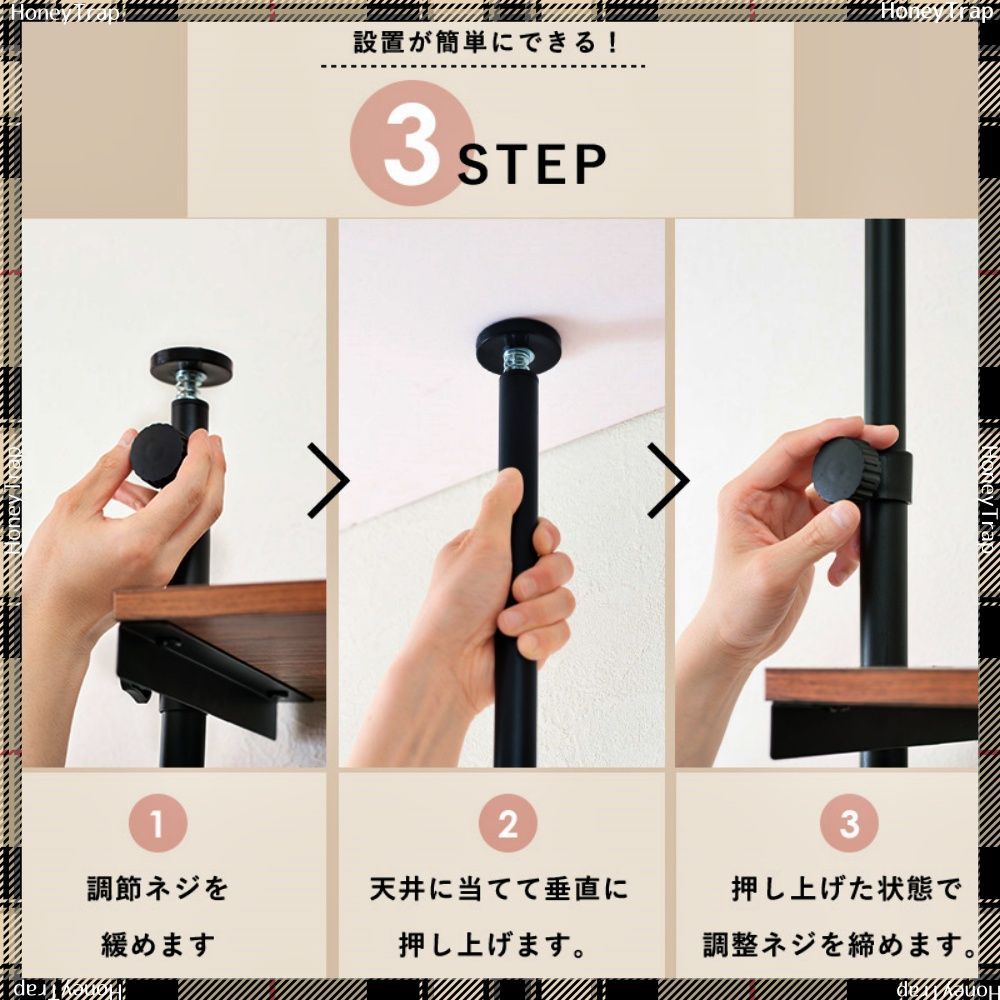 HoneyTrap
HoneyTrap

設置が簡単にできる！

3 STEP

HoneyTrap
HoneyTrap

1
調節ネジを
緩めます

2
天井に当てて垂直に
押し上げます。

3
押し上げた状態で
調整ネジを締めます。

HoneyTrap
HoneyTrap