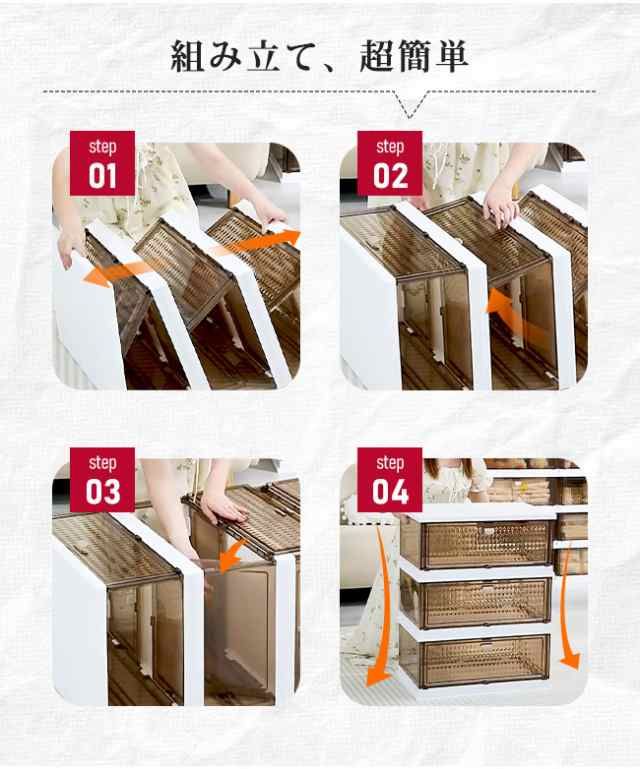 組み立て、超簡単

step
01

step
02

step
03

step
04