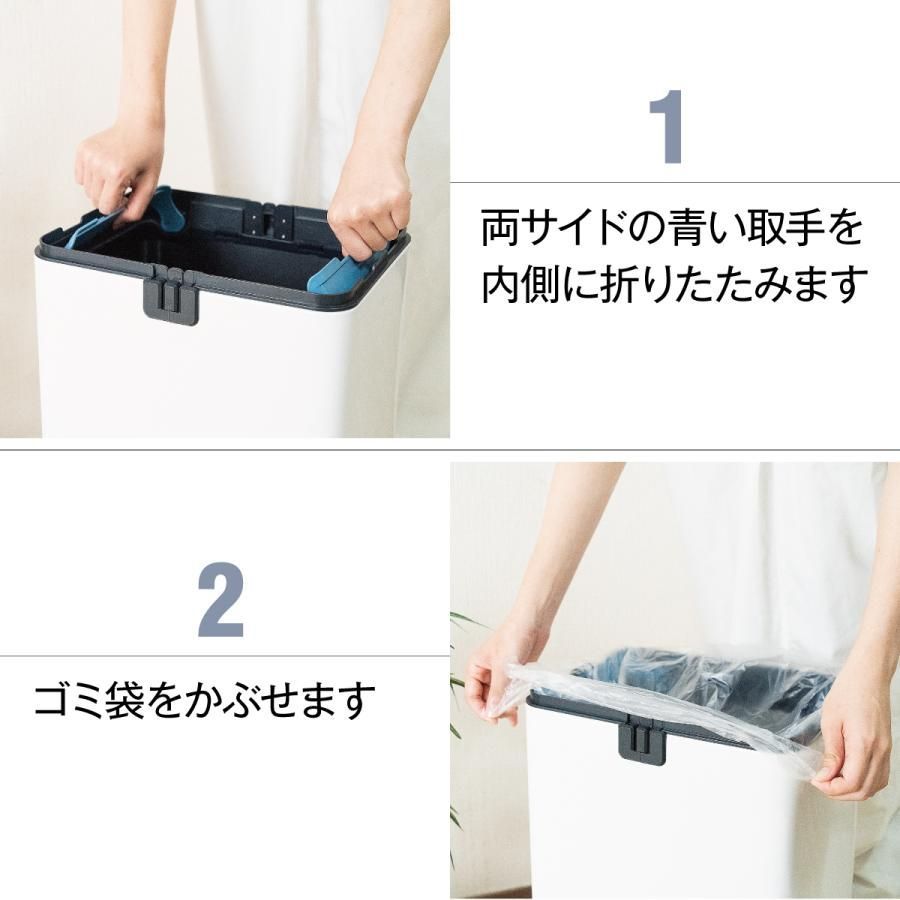 1

両サイドの青い取手を内側に折りたたみます

2

ゴミ袋をかぶせます