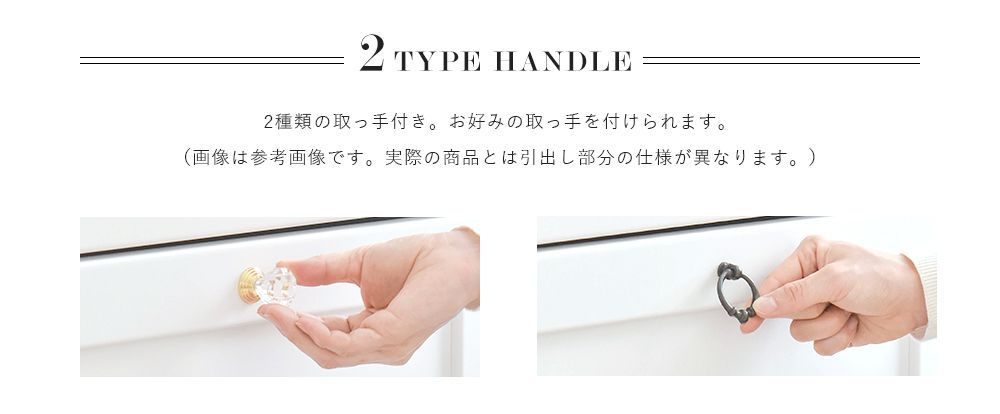 2 TYPE HANDLE

2種類の取っ手付き。お好みの取っ手を付けられます。
（画像は参考画像です。実際の商品とは引出し部分の仕様が異なります。）