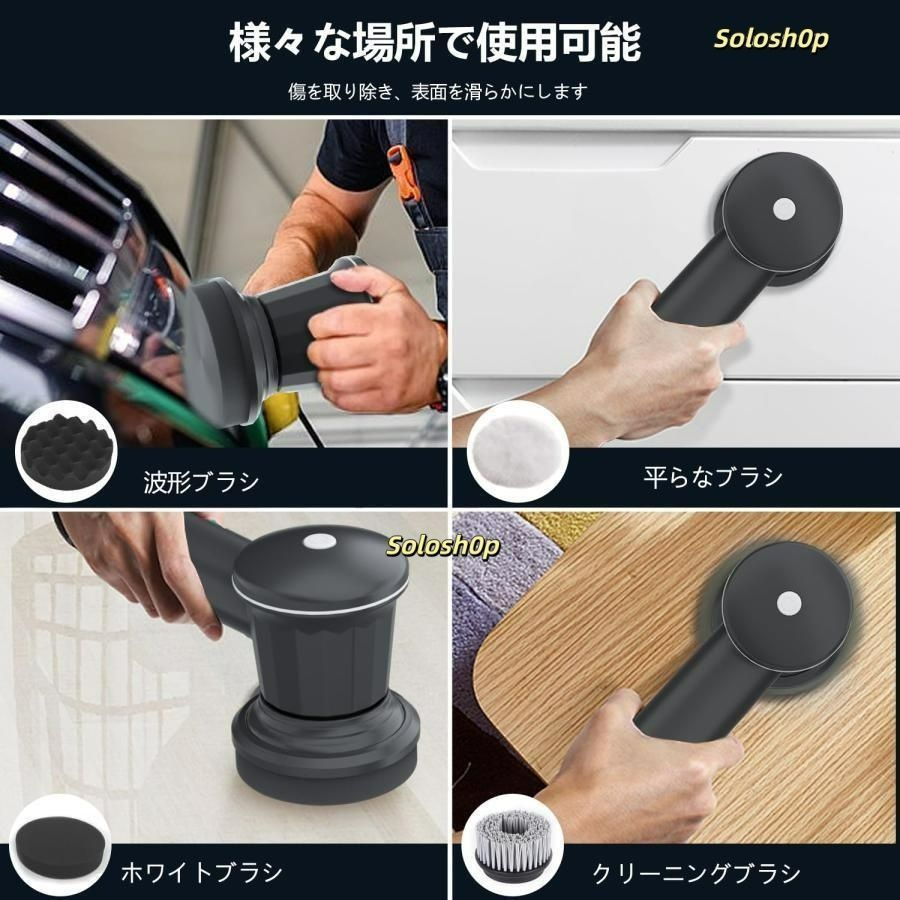 様々な場所で使用可能

Solosh0p

傷を取り除き、表面を滑らかにします

波形ブラシ

平らなブラシ

Solosh0p

ホワイトブラシ

クリーニングブラシ