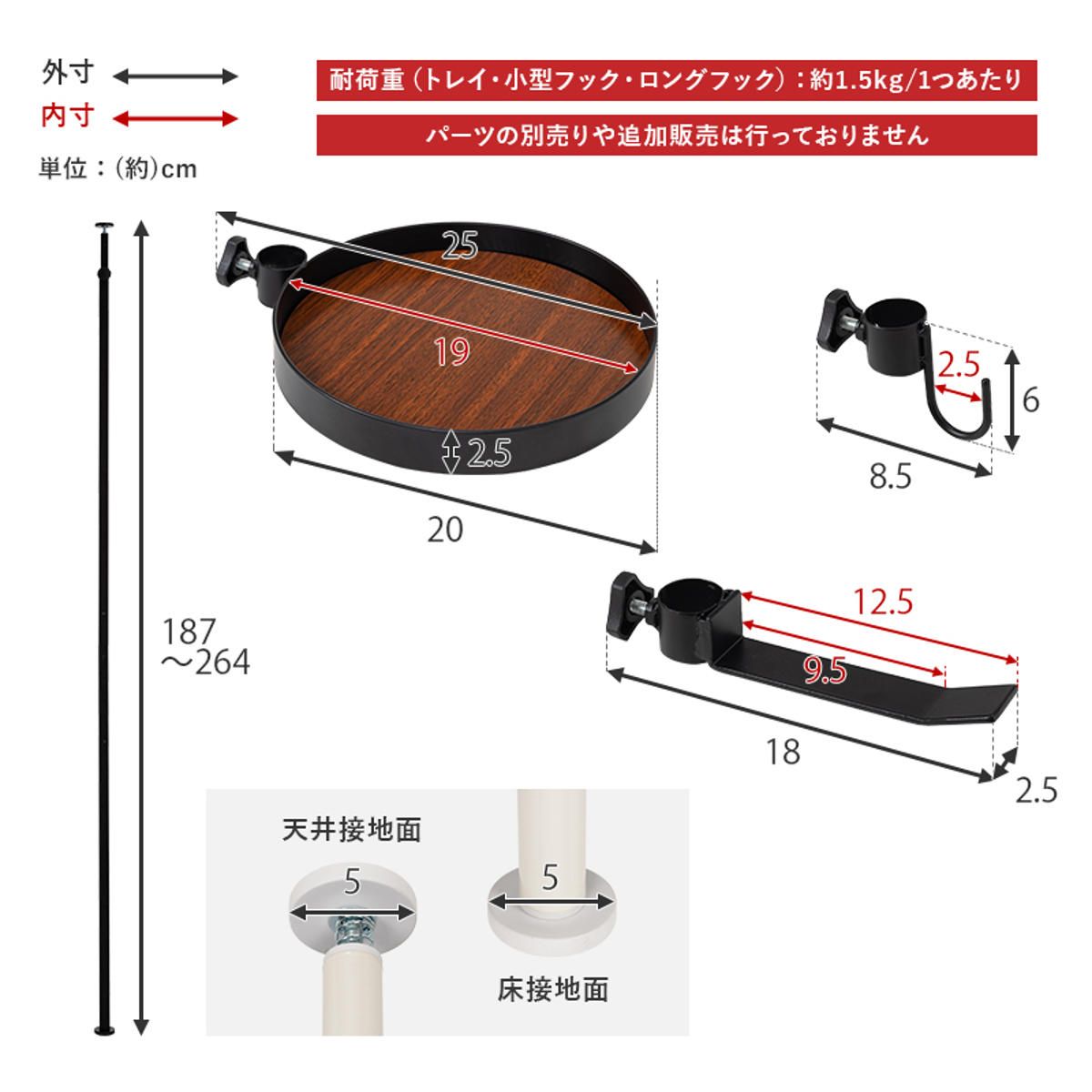 外寸
内寸
単位：(約)cm

耐荷重（トレイ・小型フック・ロングフック）：約1.5kg/1つあたり

パーツの別売りや追加販売は行っておりません

25
19
2.5
20

2.5
6
8.5

12.5
9.5
18
2.5

187
～264

天井接地面
5
5
床接地面