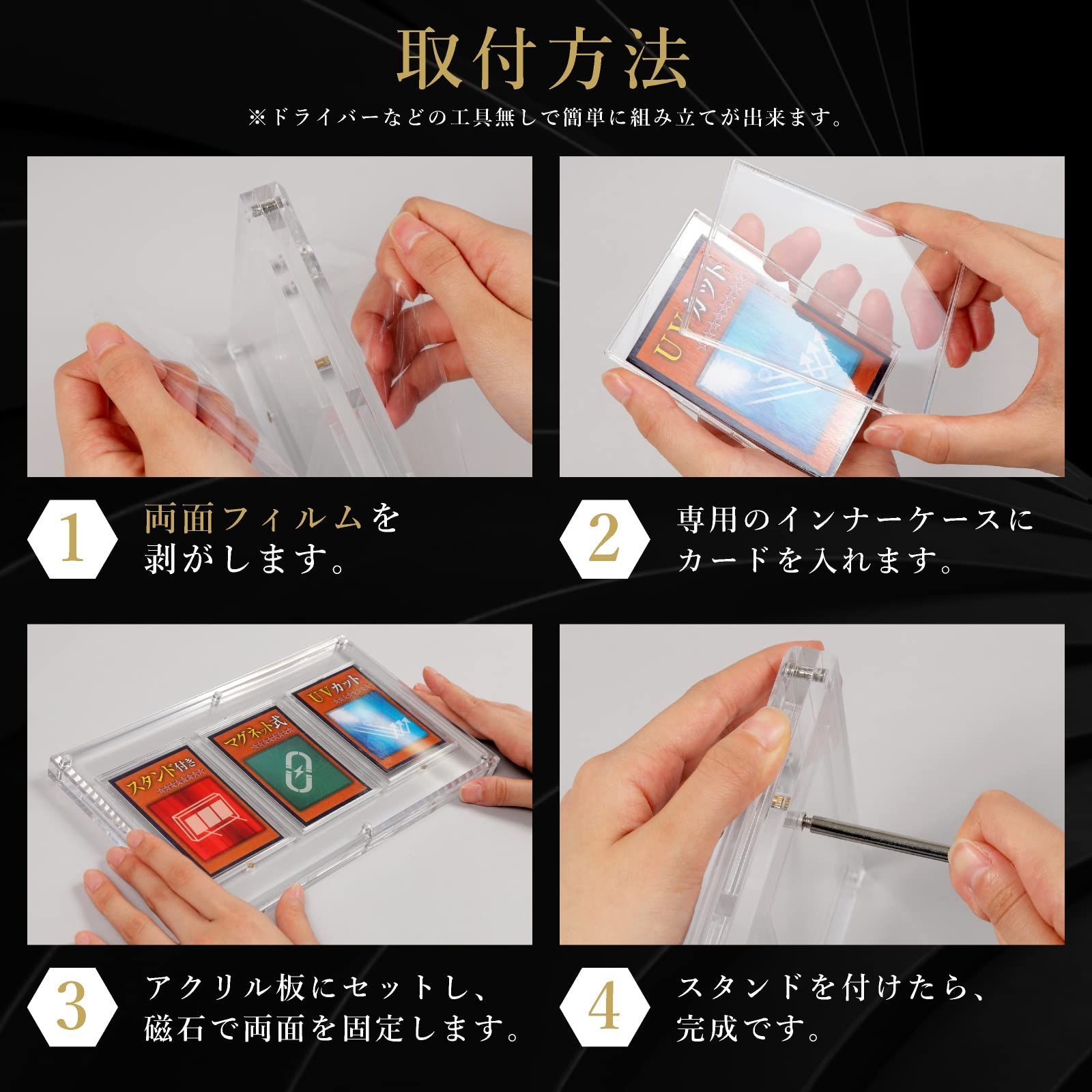 取付方法

※ドライバーなどの工具無しで簡単に組み立てが出来ます。

UVカット

1 両面フィルムを剥がします。

2 専用のインナーケースにカードを入れます。

スタンド付き

マグネット式

UVカット

3 アクリル板にセットし、磁石で両面を固定します。

4 スタンドを付けたら、完成です。