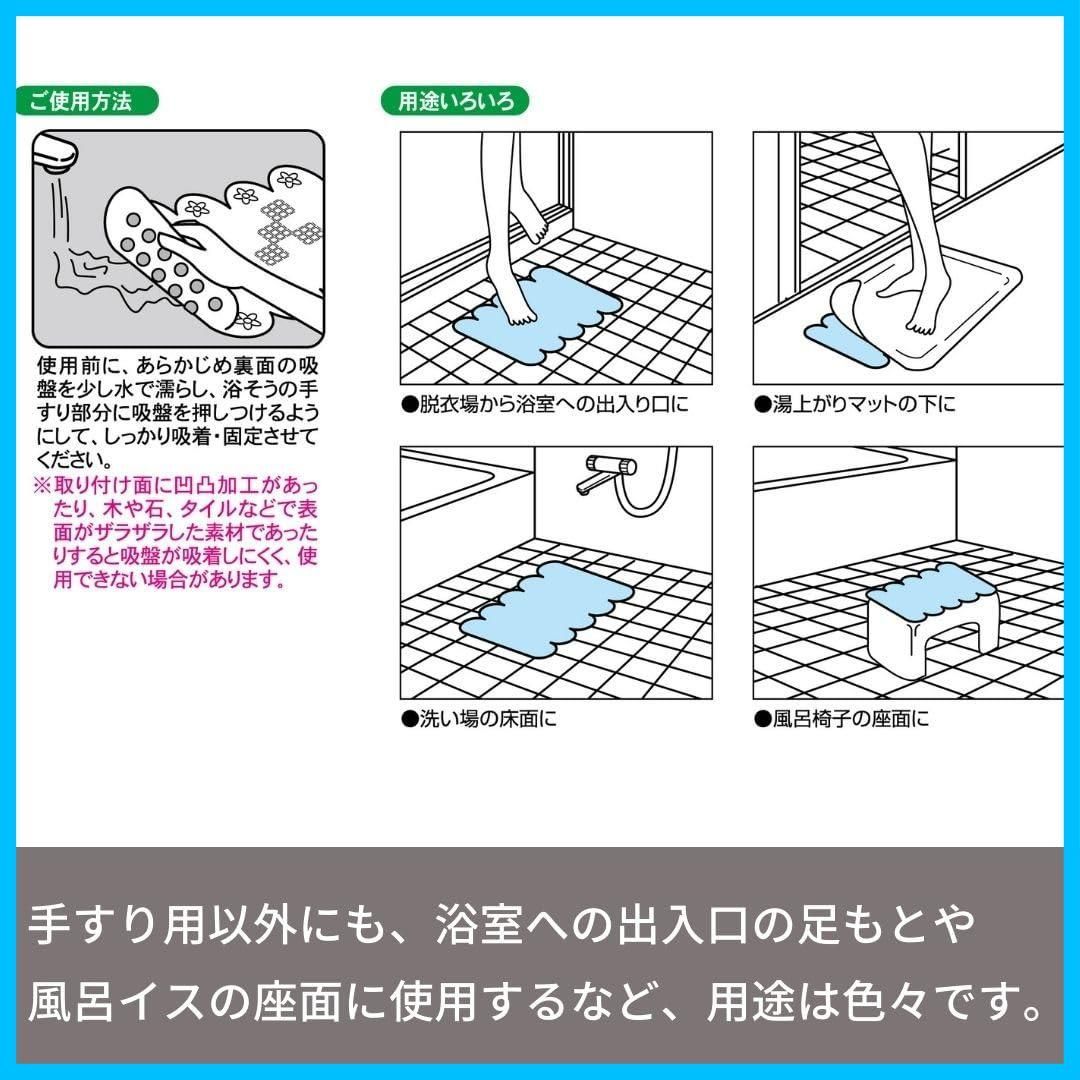 ご使用方法

使用前に、あらかじめ裏面の吸盤を少し水で濡らし、浴そうの手すり部分に吸盤を押しつけるようにして、しっかり吸着・固定させてください。

※取り付け面に凹凸加工があったり、木や石、タイルなどで表面がザラザラした素材であったりすると吸盤が吸着しにくく、使用できない場合があります。

用途いろいろ

●脱衣場から浴室への出入り口に

●湯上がりマットの下に

●洗い場の床面に

●風呂椅子の座面に

手すり用以外にも、浴室への出入口の足もとや風呂イスの座面に使用するなど、用途は色々です。