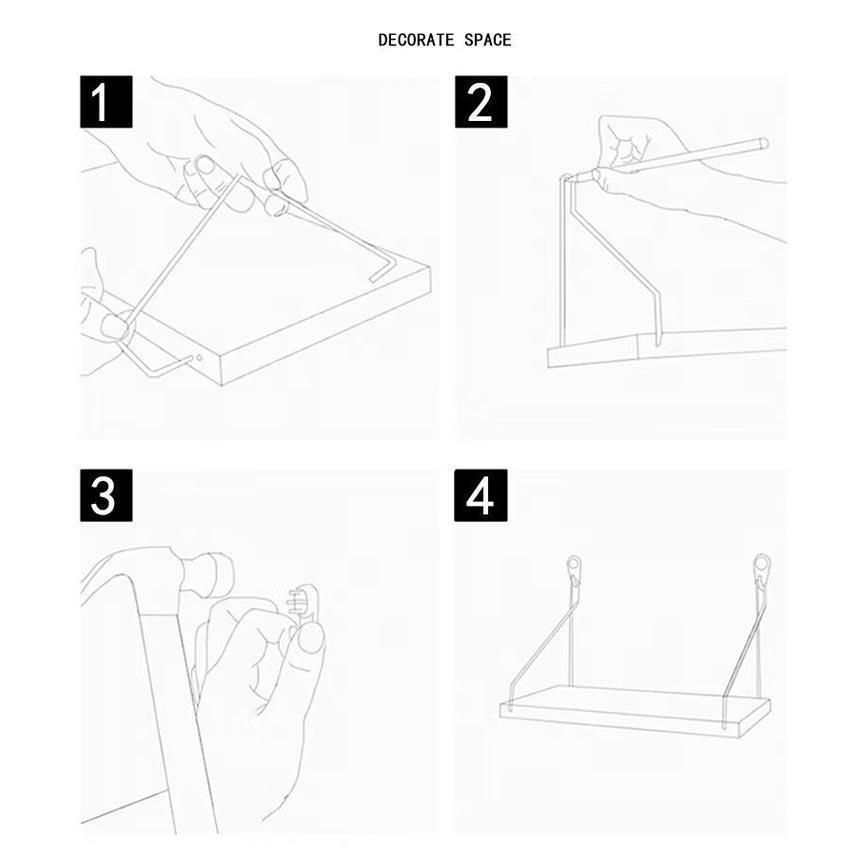 DECORATE SPACE

1

2

3

4