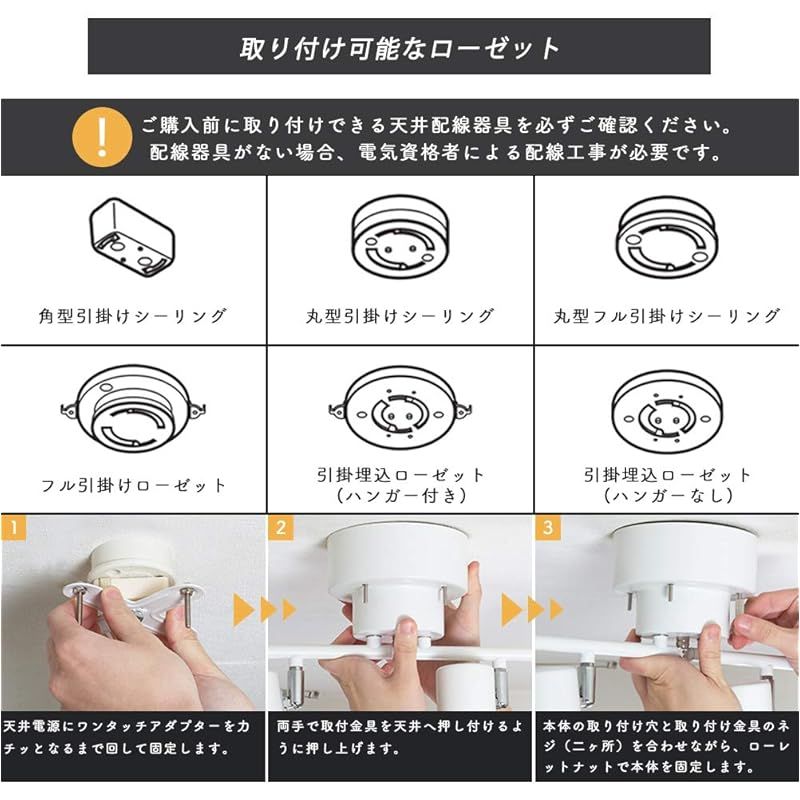 取り付け可能なローゼット

!
ご購入前に取り付けできる天井配線器具を必ずご確認ください。
配線器具がない場合、電気資格者による配線工事が必要です。

角型引掛けシーリング

丸型引掛けシーリング

丸型フル引掛けシーリング

フル引掛けローゼット

引掛埋込ローゼット
（ハンガー付き）

引掛埋込ローゼット
（ハンガーなし）

1

天井電源にワンタッチアダプターをカチッとなるまで回して固定します。

2

両手で取付金具を天井へ押し付けるように押し上げます。

3

本体の取り付け穴と取り付け金具のネジ（二ヶ所）を合わせながら、ローレットナットで本体を固定します。