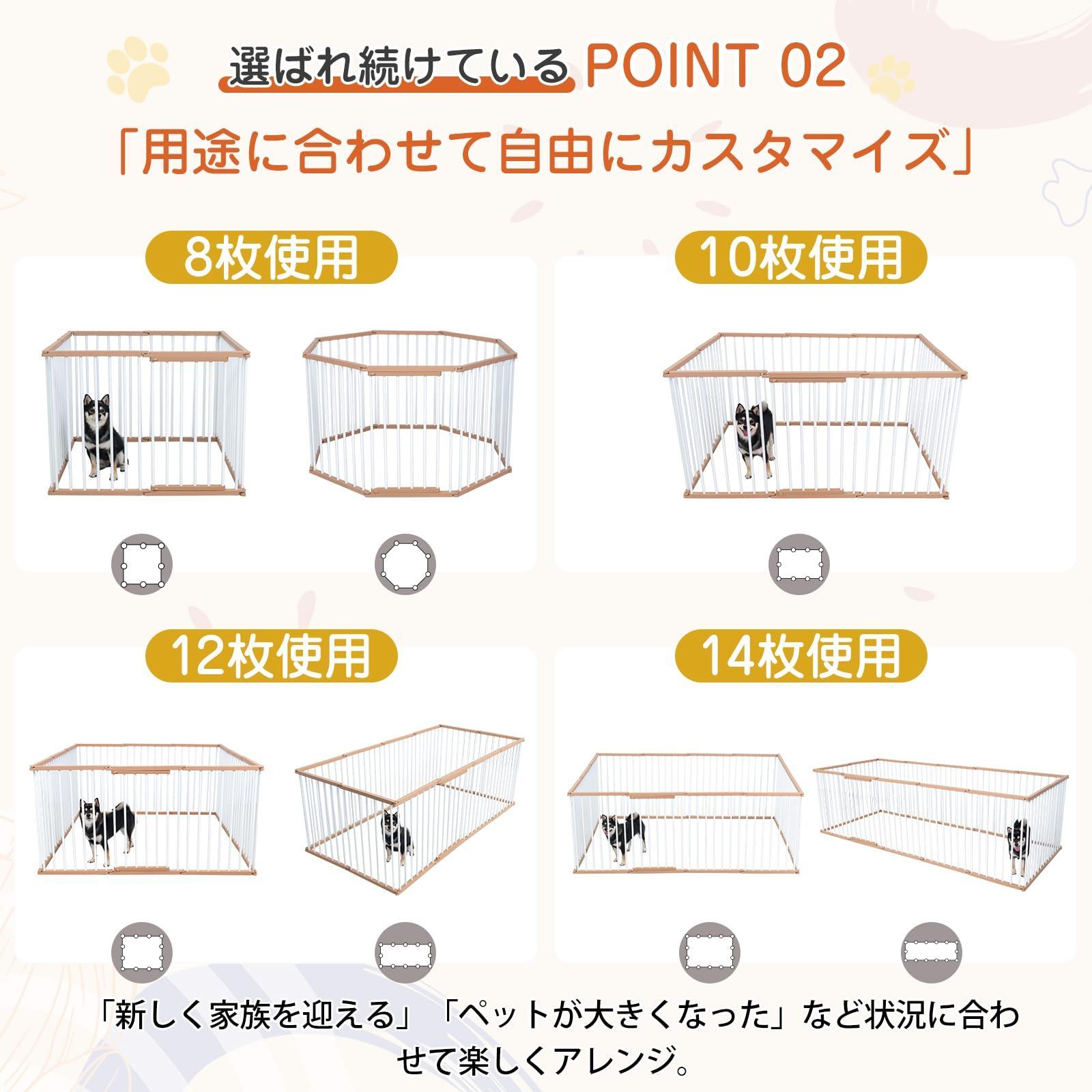 選ばれ続けている POINT 02

「用途に合わせて自由にカスタマイズ」

8枚使用

10枚使用

12枚使用

14枚使用

「新しく家族を迎える」「ペットが大きくなった」など状況に合わせて楽しくアレンジ。