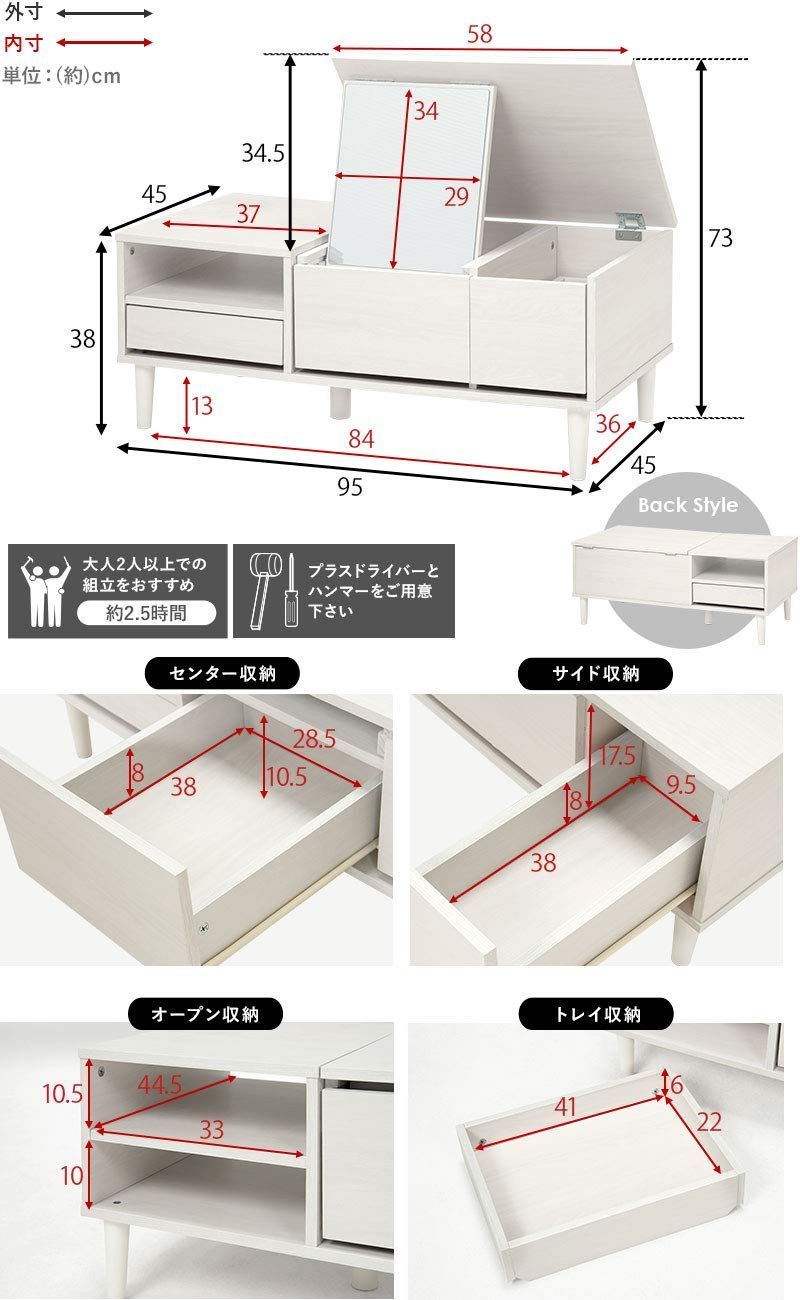 外寸
内寸
単位：(約)cm

58
34
34.5
29
45
37
73
38
13
84
36
45
95

Back Style

大人2人以上での組立をおすすめ
約2.5時間

プラスドライバーとハンマーをご用意下さい

センター収納
8
38
28.5
10.5

サイド収納
17.5
8
9.5
38

オープン収納
10.5
44.5
33
10

トレイ収納
41
6
22