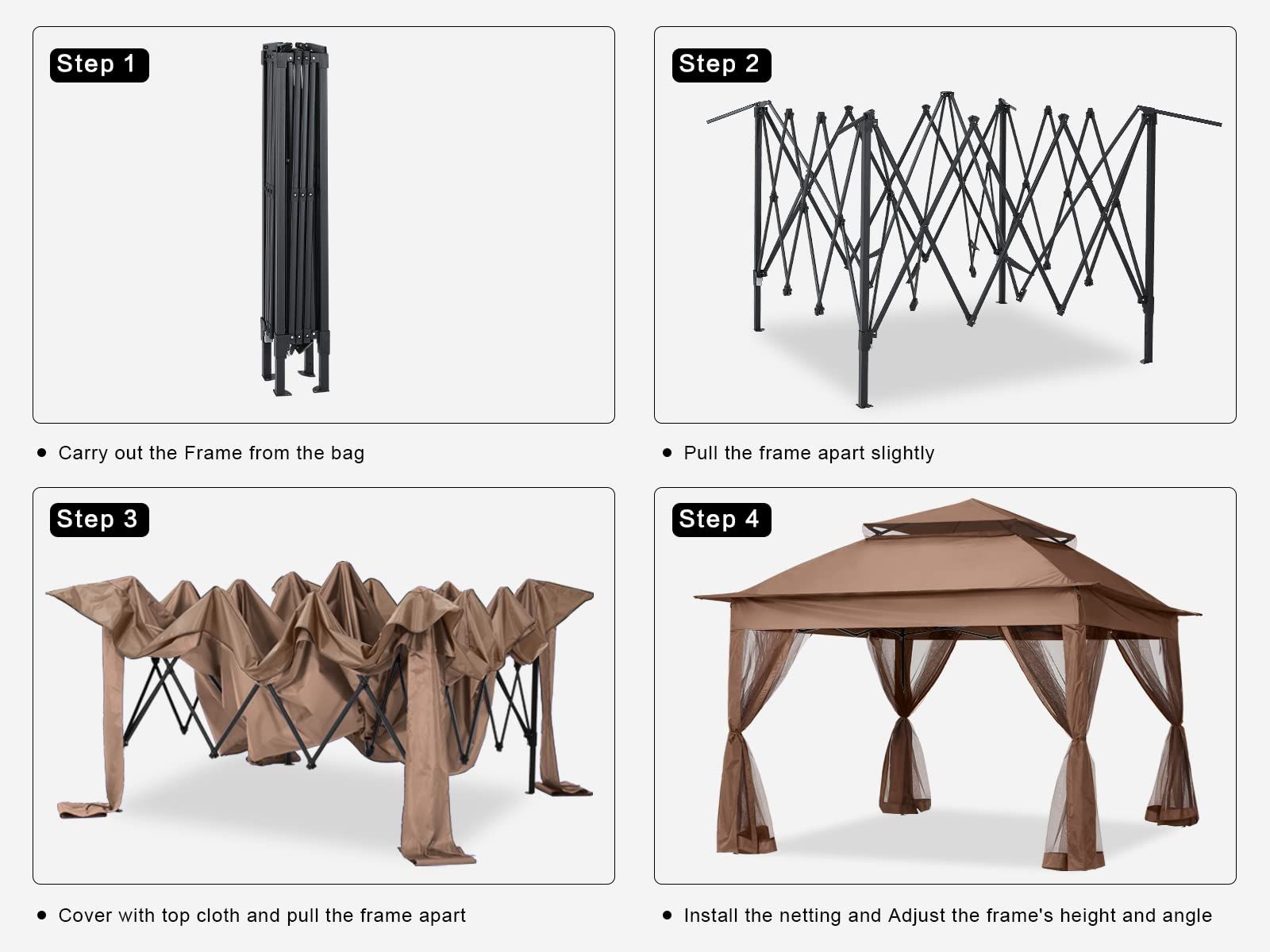 Step 1

• Carry out the Frame from the bag

Step 2

• Pull the frame apart slightly

Step 3

• Cover with top cloth and pull the frame apart

Step 4

• Install the netting and Adjust the frame's height and angle