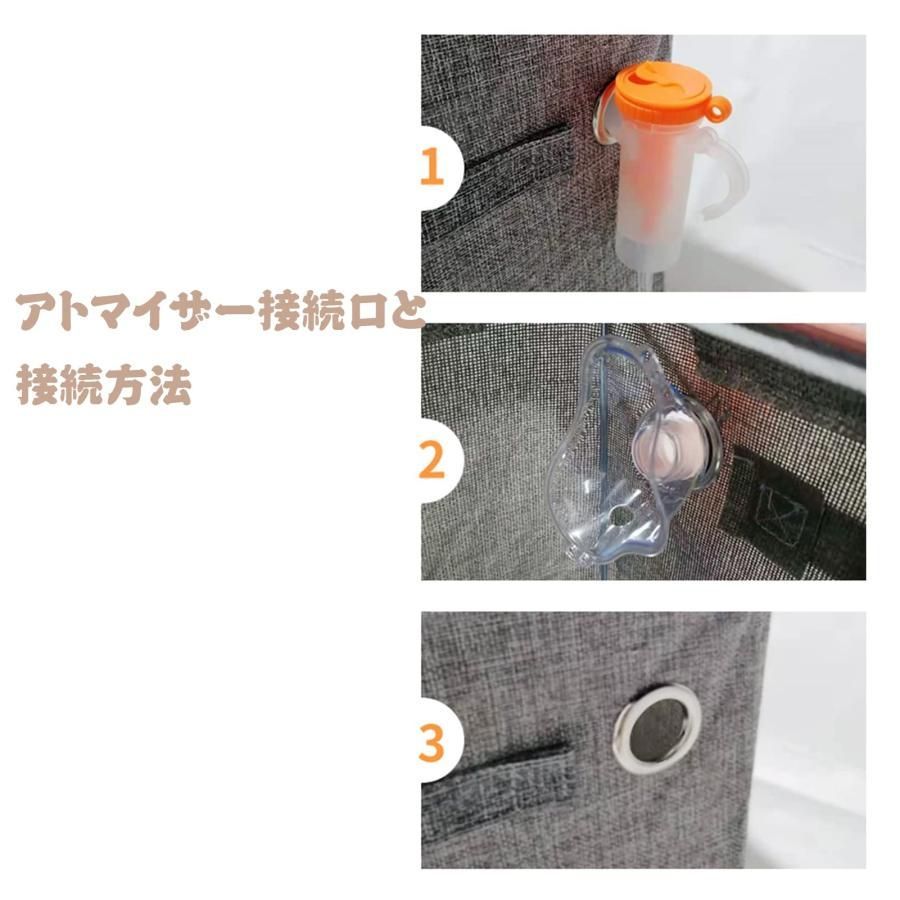 アトマイザー接続口と
接続方法

1

2

3