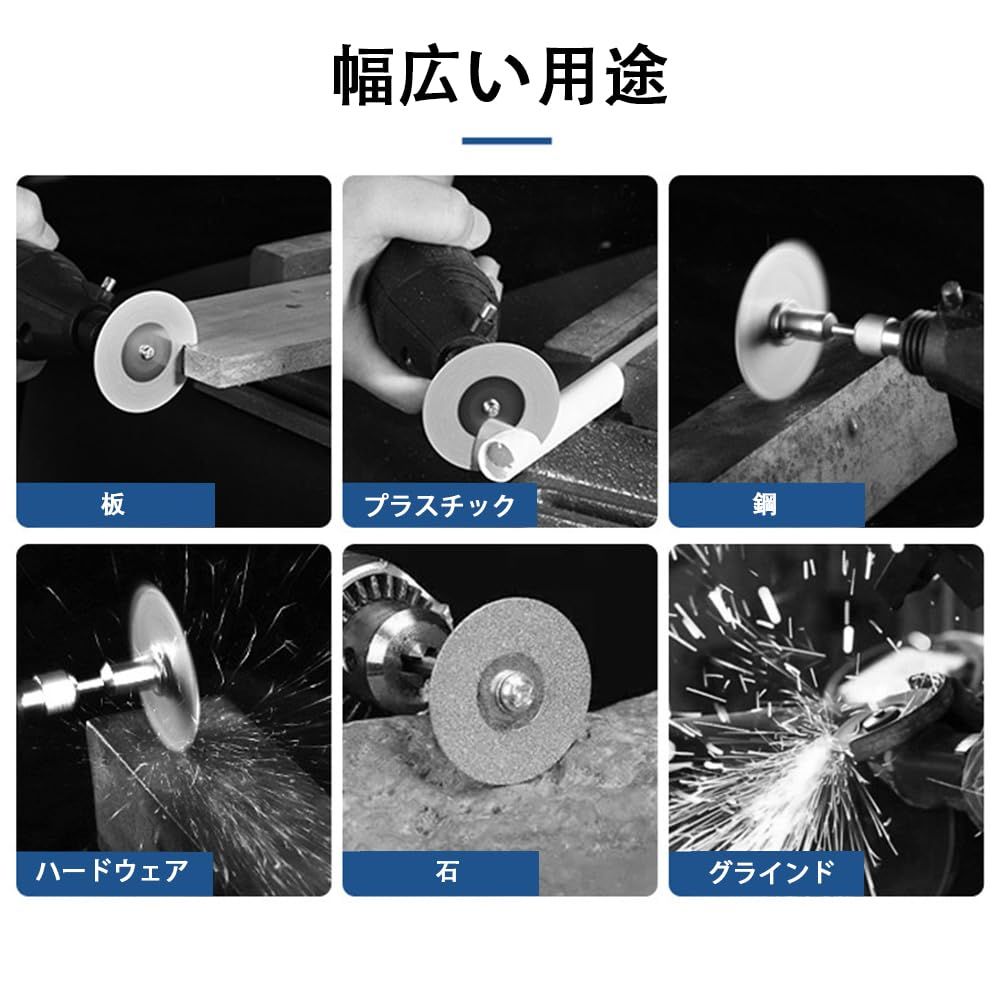 幅広い用途

板

プラスチック

鋼

ハードウェア

石

グラインド