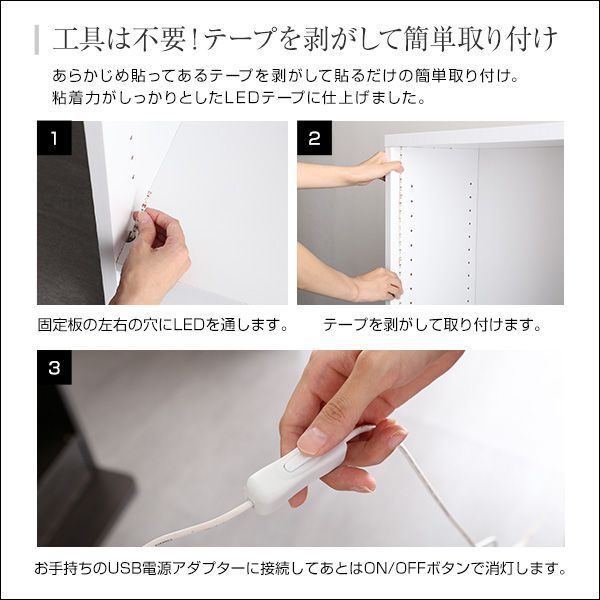 工具は不要！テープを剥がして簡単取り付け

あらかじめ貼ってあるテープを剥がして貼るだけの簡単取り付け。
粘着力がしっかりとしたLEDテープに仕上げました。

1

固定板の左右の穴にLEDを通します。

2

テープを剥がして取り付けます。

3

お手持ちのUSB電源アダプターに接続してあとはON/OFFボタンで消灯します。