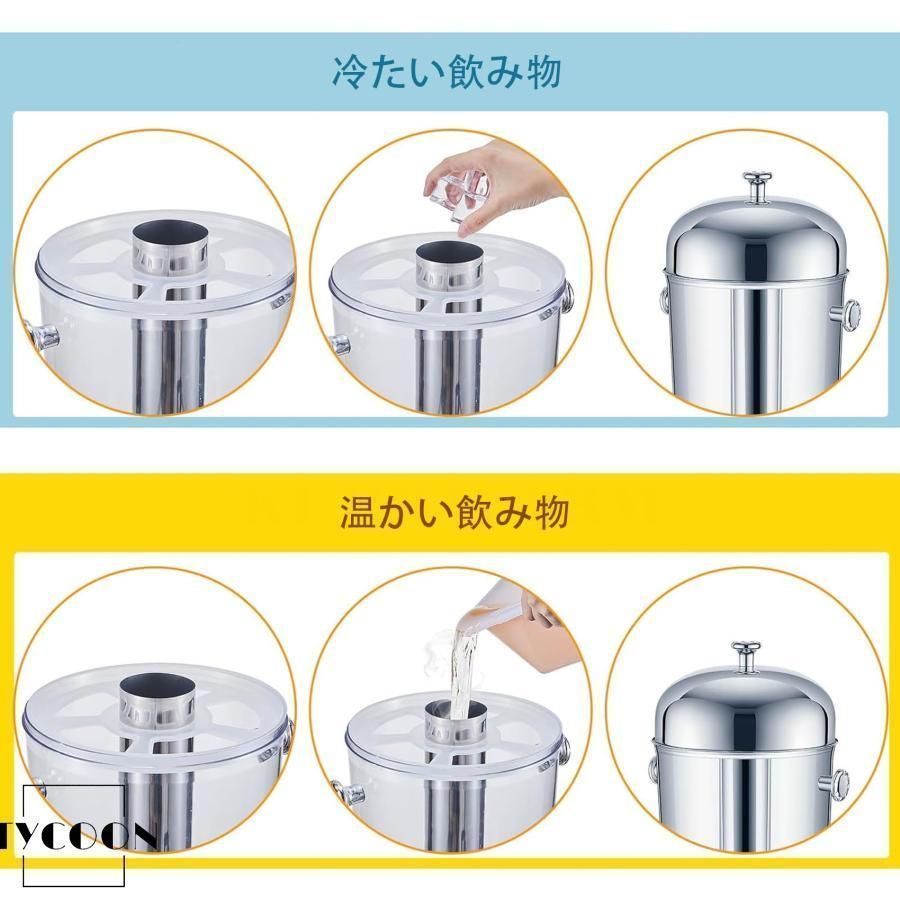 冷たい飲み物

温かい飲み物

TYCOON