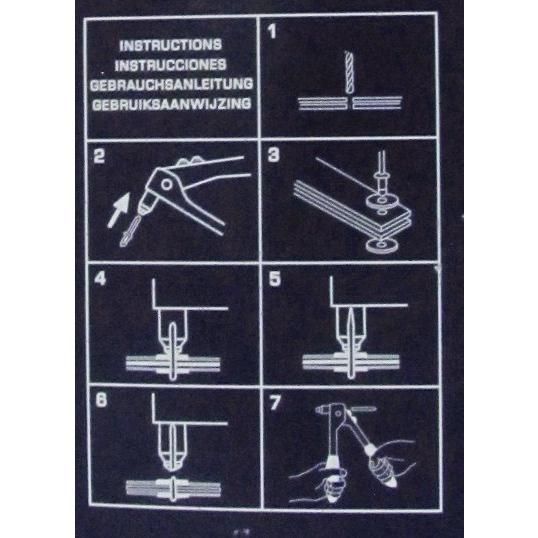 INSTRUCTIONS
INSTRUCCIONES
GEBRAUCHSANLEITUNG
GEBRUIKSAANWIJZING

1

2

3

4

5

6

7