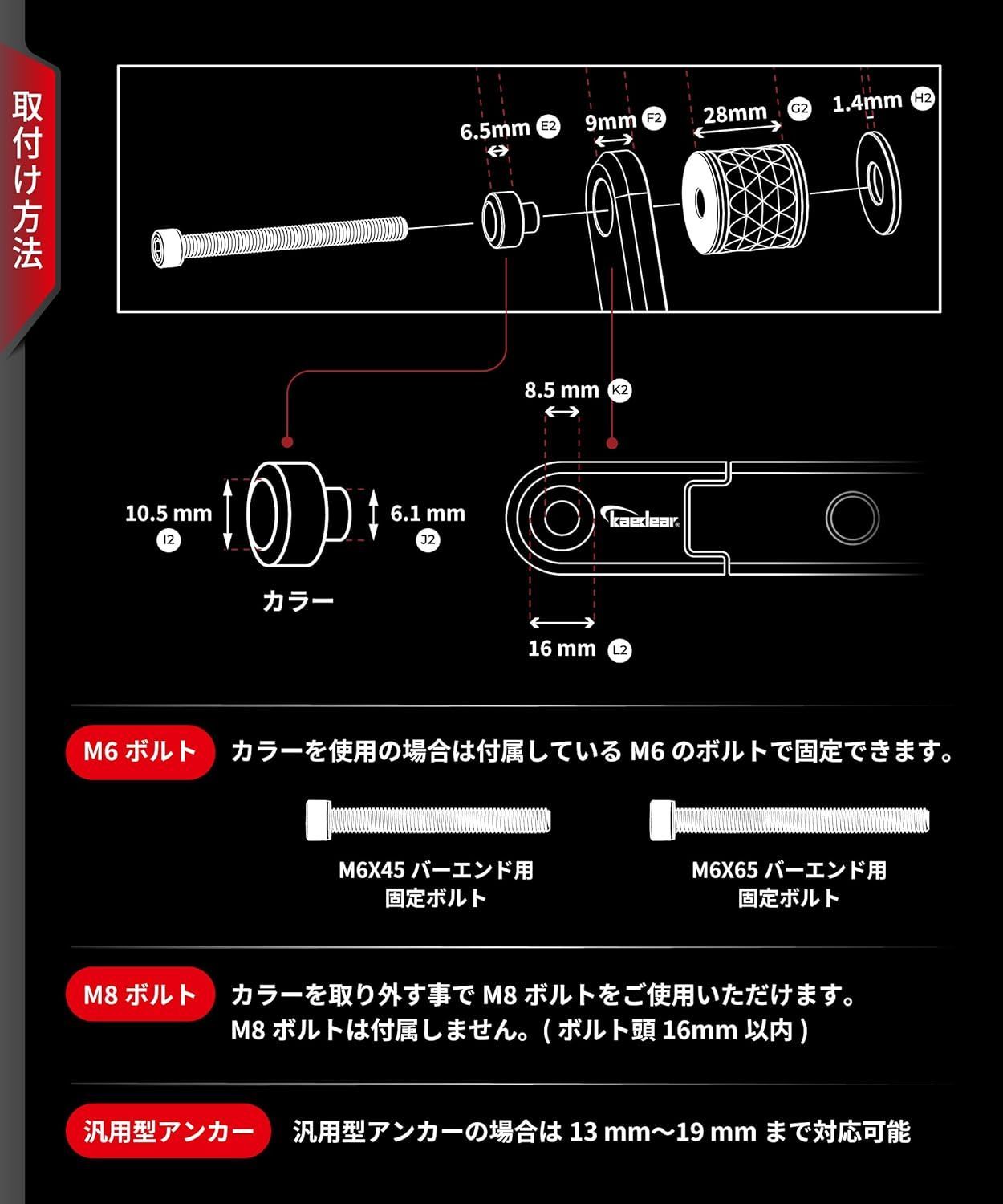 取付け方法

6.5mm E2
9mm F2
28mm G2
1.4mm H2

8.5 mm K2

10.5 mm I2
6.1 mm J2
カラー

kaedear

16 mm L2

M6 ボルト
カラーを使用の場合は付属している M6 のボルトで固定できます。

M6X45 バーエンド用 固定ボルト
M6X65 バーエンド用 固定ボルト

M8 ボルト
カラーを取り外す事で M8 ボルトをご使用いただけます。
M8 ボルトは付属しません。( ボルト頭 16mm 以内 )

汎用型アンカー
汎用型アンカーの場合は 13 mm～19 mm まで対応可能