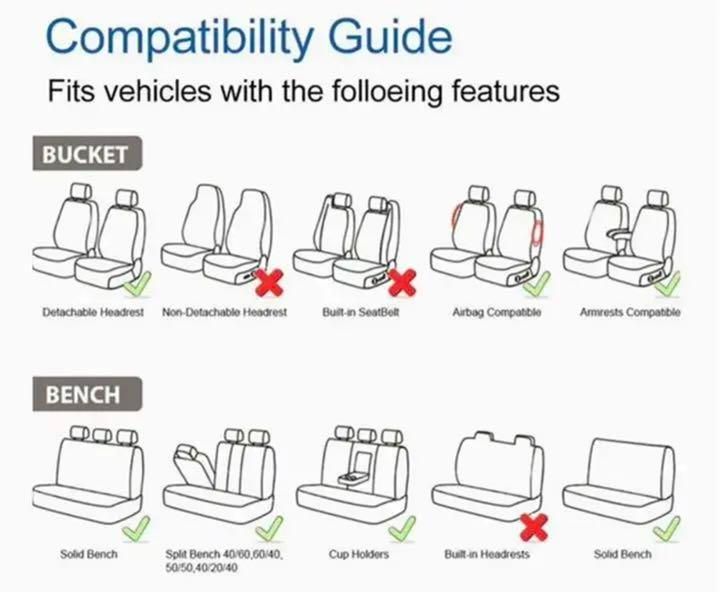 Compatibility Guide

Fits vehicles with the folloeing features

BUCKET

Detachable Headrest

Non-Detachable Headrest

Built-in SeatBelt

Airbag Compatible

Armrests Compatible

BENCH

Solid Bench

Split Bench 40/60,60/40, 50/50,40/20/40

Cup Holders

Built-in Headrests

Solid Bench