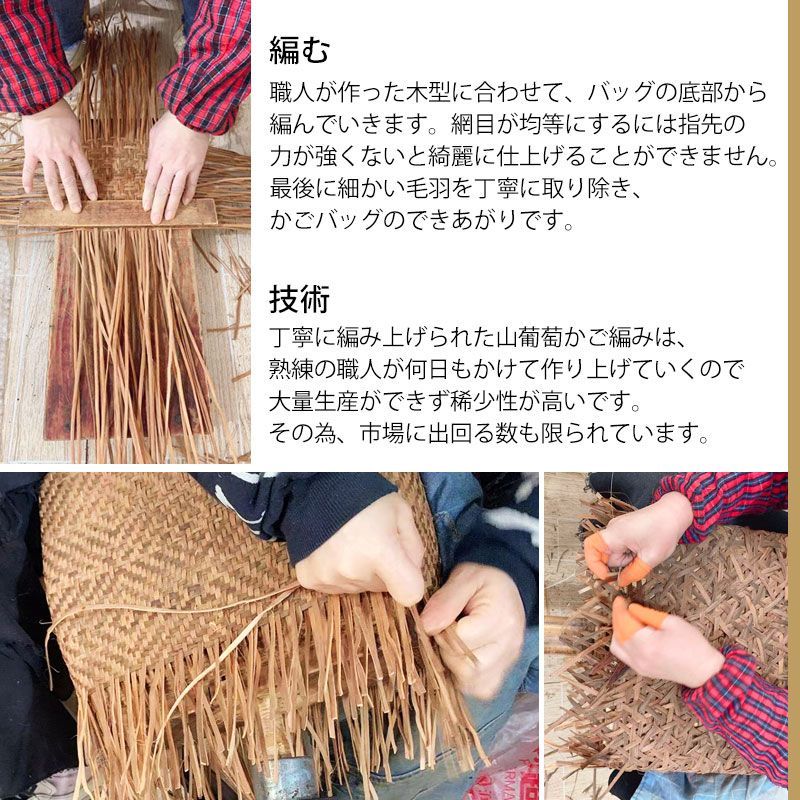 編む

職人が作った木型に合わせて、バッグの底部から編んでいきます。網目が均等にするには指先の力が強くないと綺麗に仕上げることができません。最後に細かい毛羽を丁寧に取り除き、かごバッグのできあがりです。

技術

丁寧に編み上げられた山葡萄かご編みは、熟練の職人が何日もかけて作り上げていくので大量生産ができず稀少性が高いです。その為、市場に出回る数も限られています。