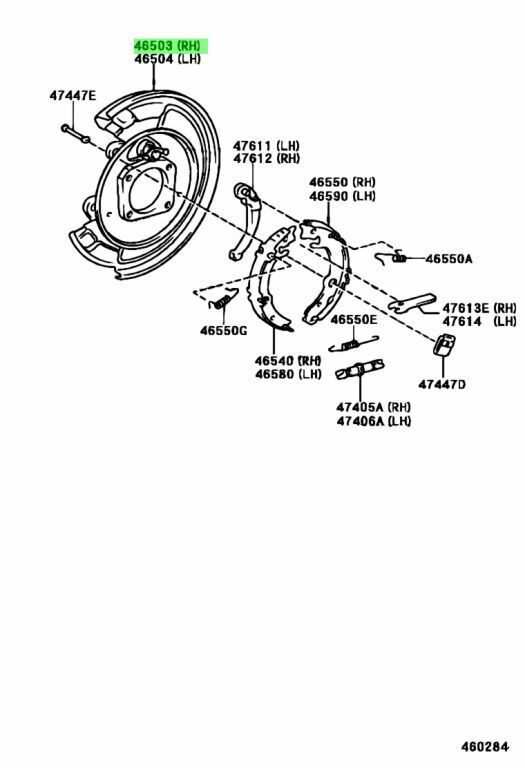 46503 (RH)
46504 (LH)

47447E

47611 (LH)
47612 (RH)

46550 (RH)
46590 (LH)

46550A

47613E (RH)
47614 (LH)

46550G

46550E

46540 (RH)
46580 (LH)

47447D

47405A (RH)
47406A (LH)

460284